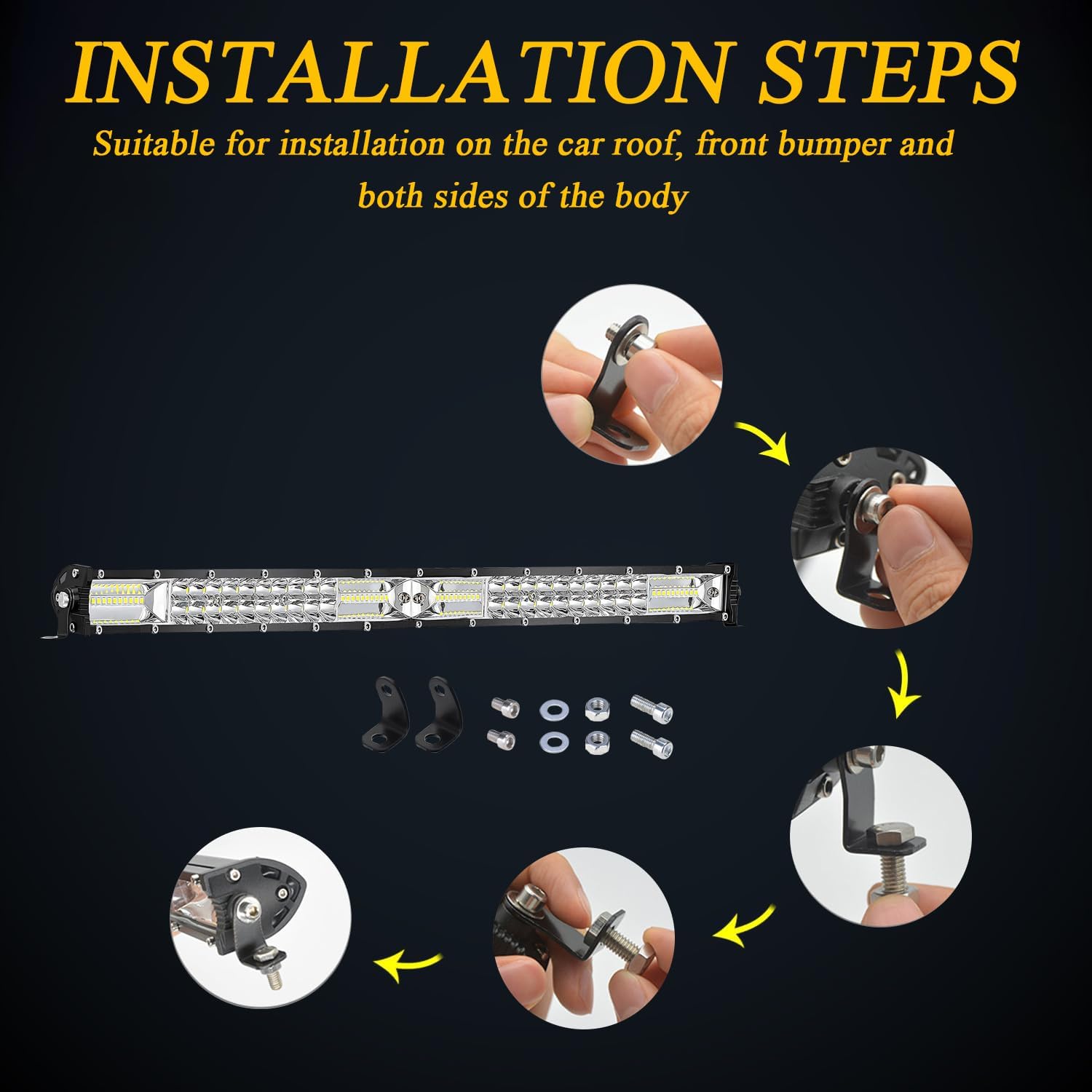 INSTALLATION STEPS

Suitable for installation on the car roof, front bumper and both sides of the body