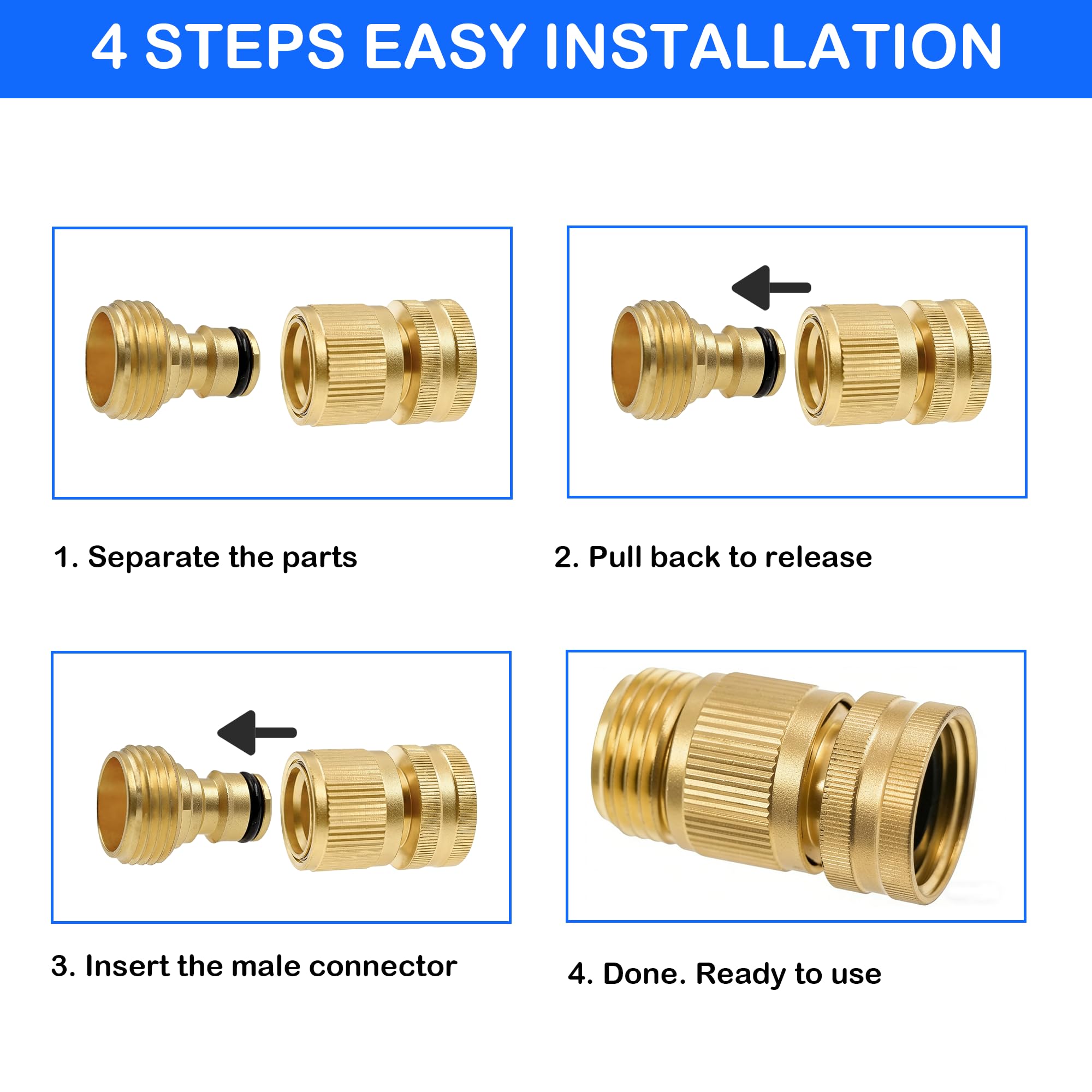 4 STEPS EASY INSTALLATION

1. Separate the parts

2. Pull back to release

3. Insert the male connector

4. Done. Ready to use