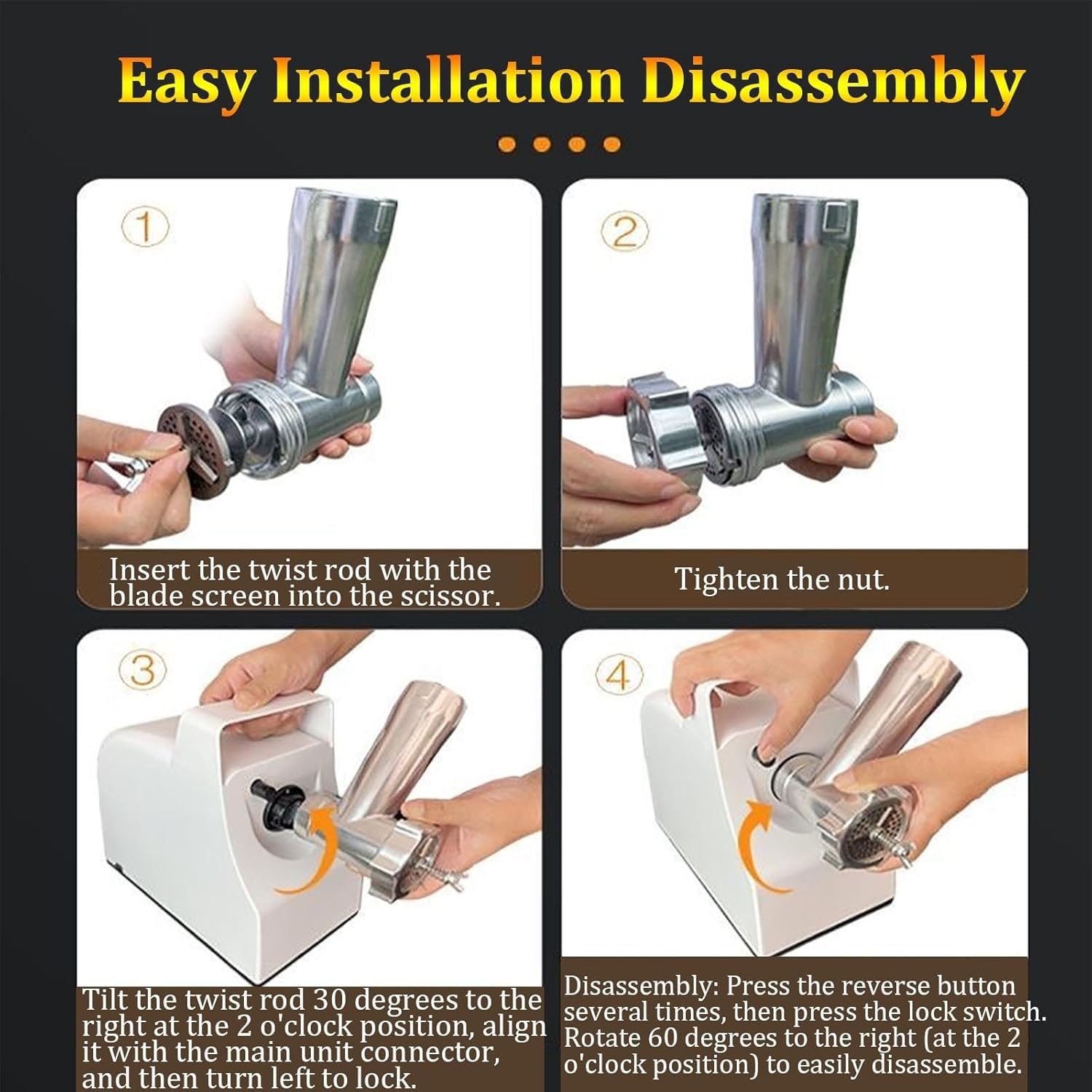 Easy Installation Disassembly

①

Insert the twist rod with the blade screen into the scissor.

②

Tighten the nut.

③

Tilt the twist rod 30 degrees to the right at the 2 o'clock position, align it with the main unit connector, and then turn left to lock.

④

Disassembly: Press the reverse button several times, then press the lock switch. Rotate 60 degrees to the right (at the 2 o'clock position) to easily disassemble.