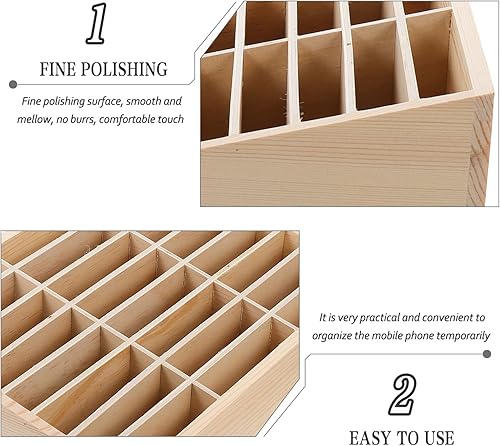 1

FINE POLISHING

Fine polishing surface, smooth and mellow, no burrs, comfortable touch

It is very practical and convenient to organize the mobile phone temporarily

2

EASY TO USE