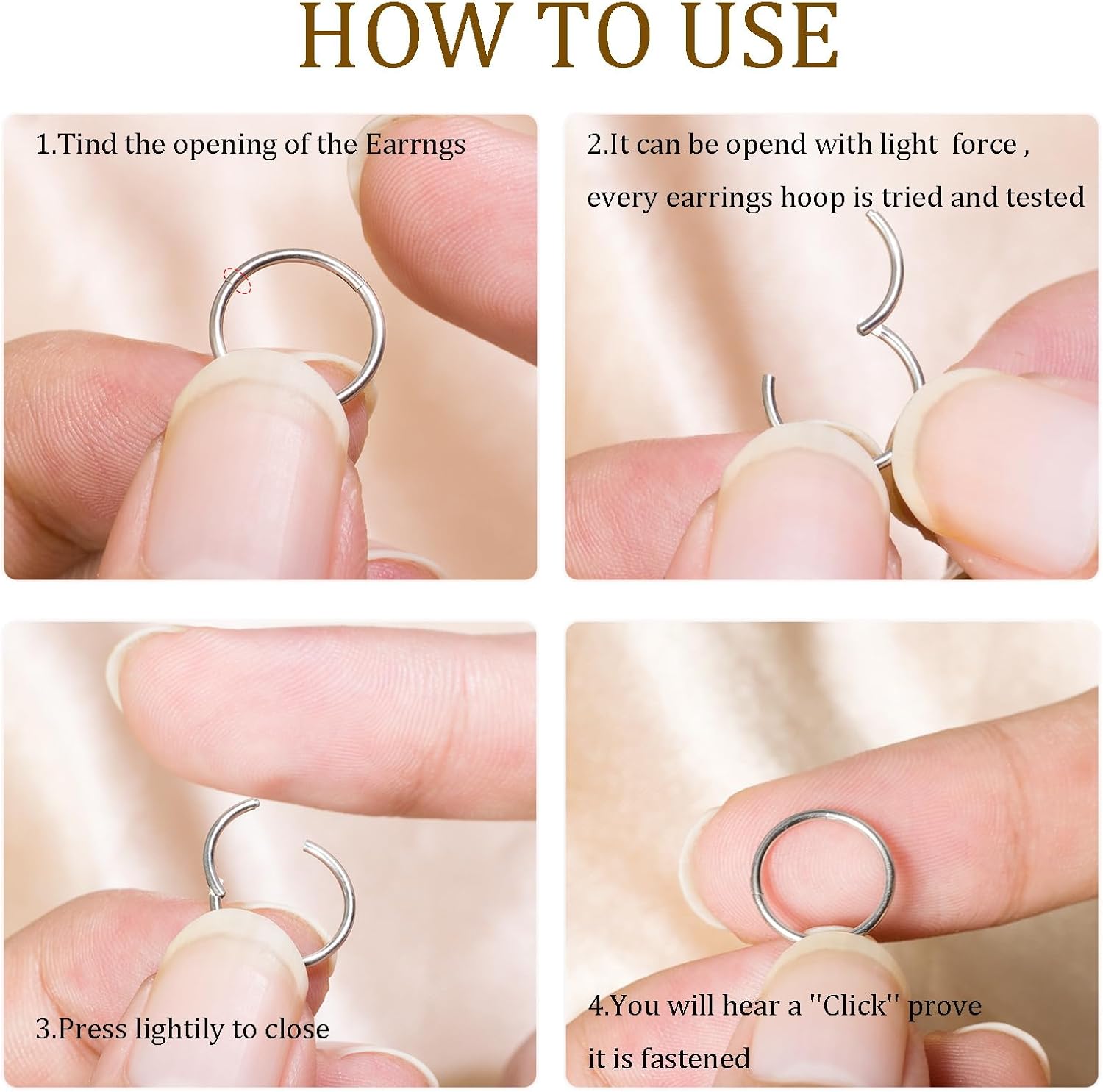 HOW TO USE

1.Tind the opening of the Earrngs

2.It can be opend with light force , every earrings hoop is tried and tested

3.Press lightily to close

4.You will hear a "Click" prove it is fastened