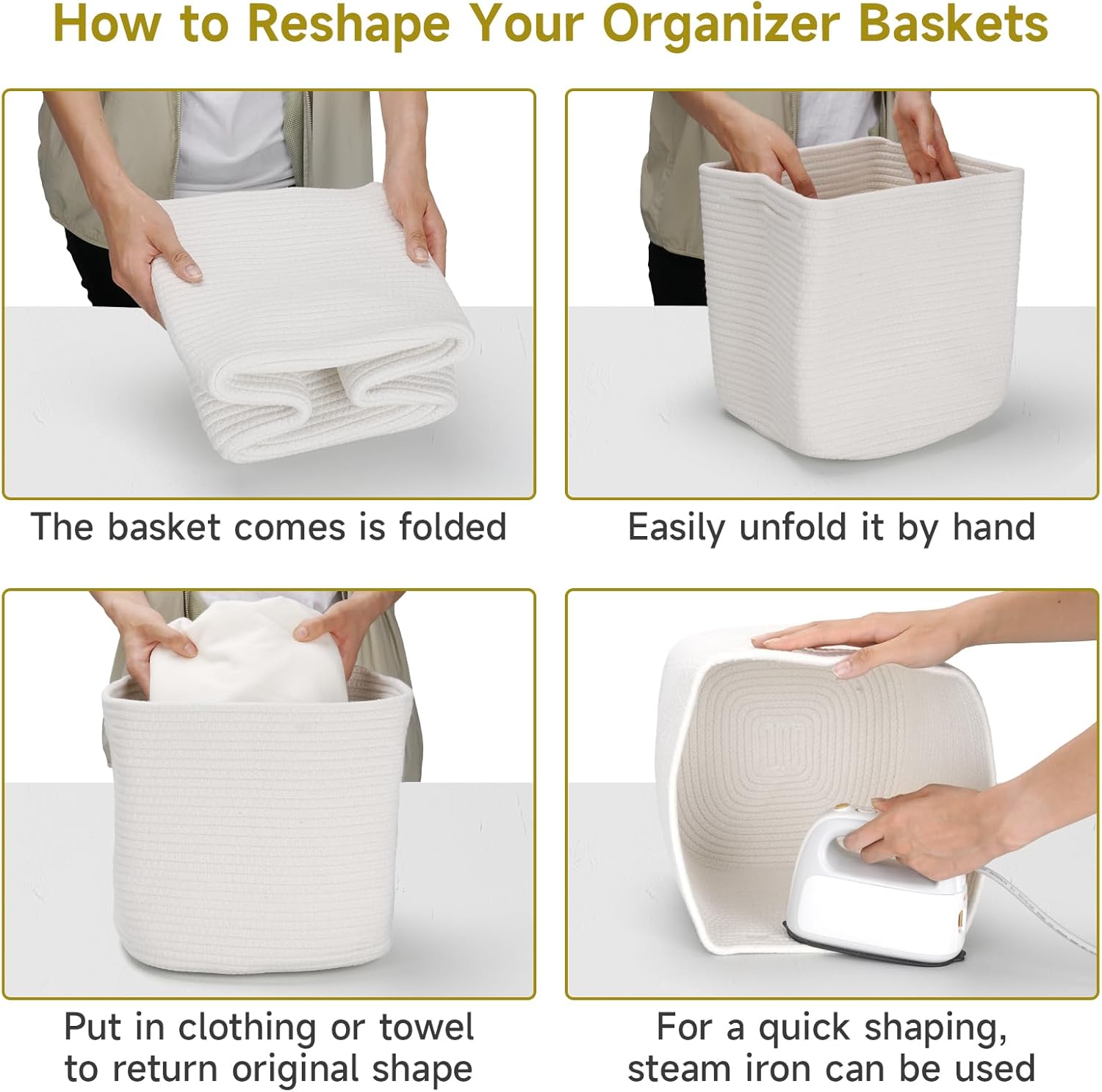 How to Reshape Your Organizer Baskets

The basket comes is folded

Easily unfold it by hand

Put in clothing or towel to return original shape

For a quick shaping, steam iron can be used