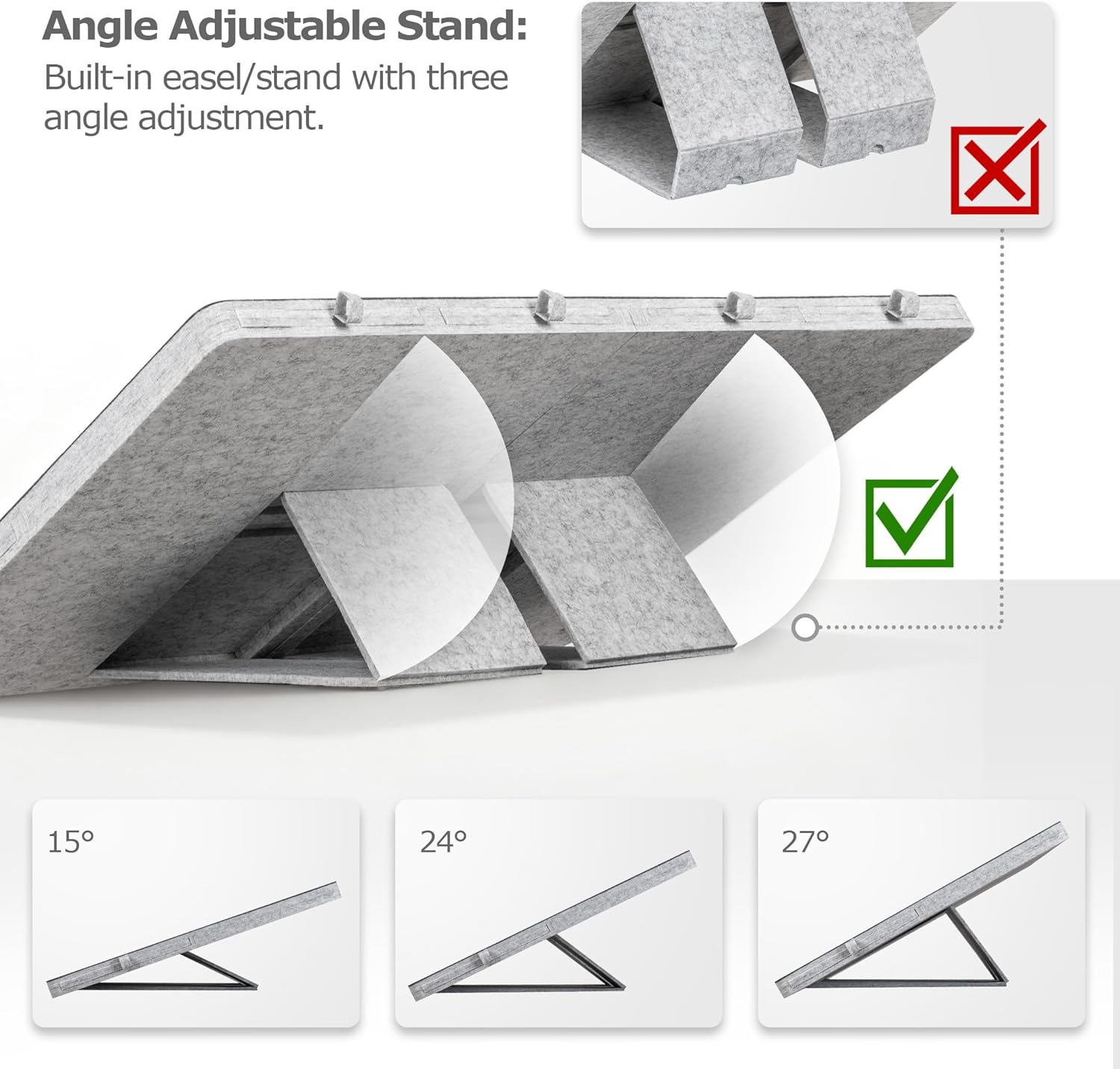 Angle Adjustable Stand:
Built-in easel/stand with three angle adjustment.

15°

24°

27°