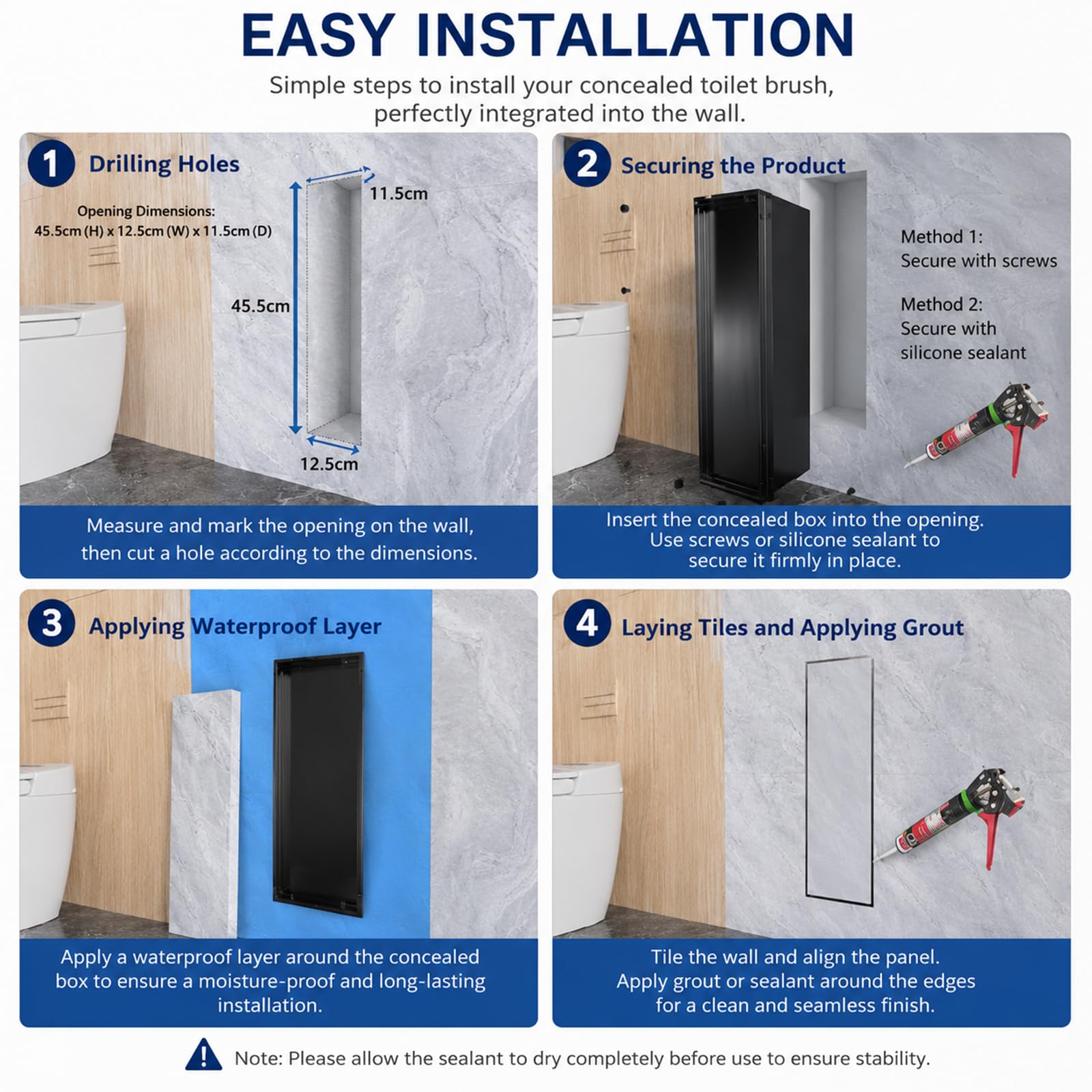 EASY INSTALLATION

Simple steps to install your concealed toilet brush, perfectly integrated into the wall.

1 Drilling Holes

Opening Dimensions:
45.5cm (H) x 12.5cm (W) x 11.5cm (D)

11.5cm

45.5cm

12.5cm

Measure and mark the opening on the wall, then cut a hole according to the dimensions.

2 Securing the Product

Method 1:
Secure with screws

Method 2:
Secure with silicone sealant

Insert the concealed box into the opening. Use screws or silicone sealant to secure it firmly in place.

3 Applying Waterproof Layer

Apply a waterproof layer around the concealed box to ensure a moisture-proof and long-lasting installation.

4 Laying Tiles and Applying Grout

Tile the wall and align the panel. Apply grout or sealant around the edges for a clean and seamless finish.

Note: Please allow the sealant to dry completely before use to ensure stability.