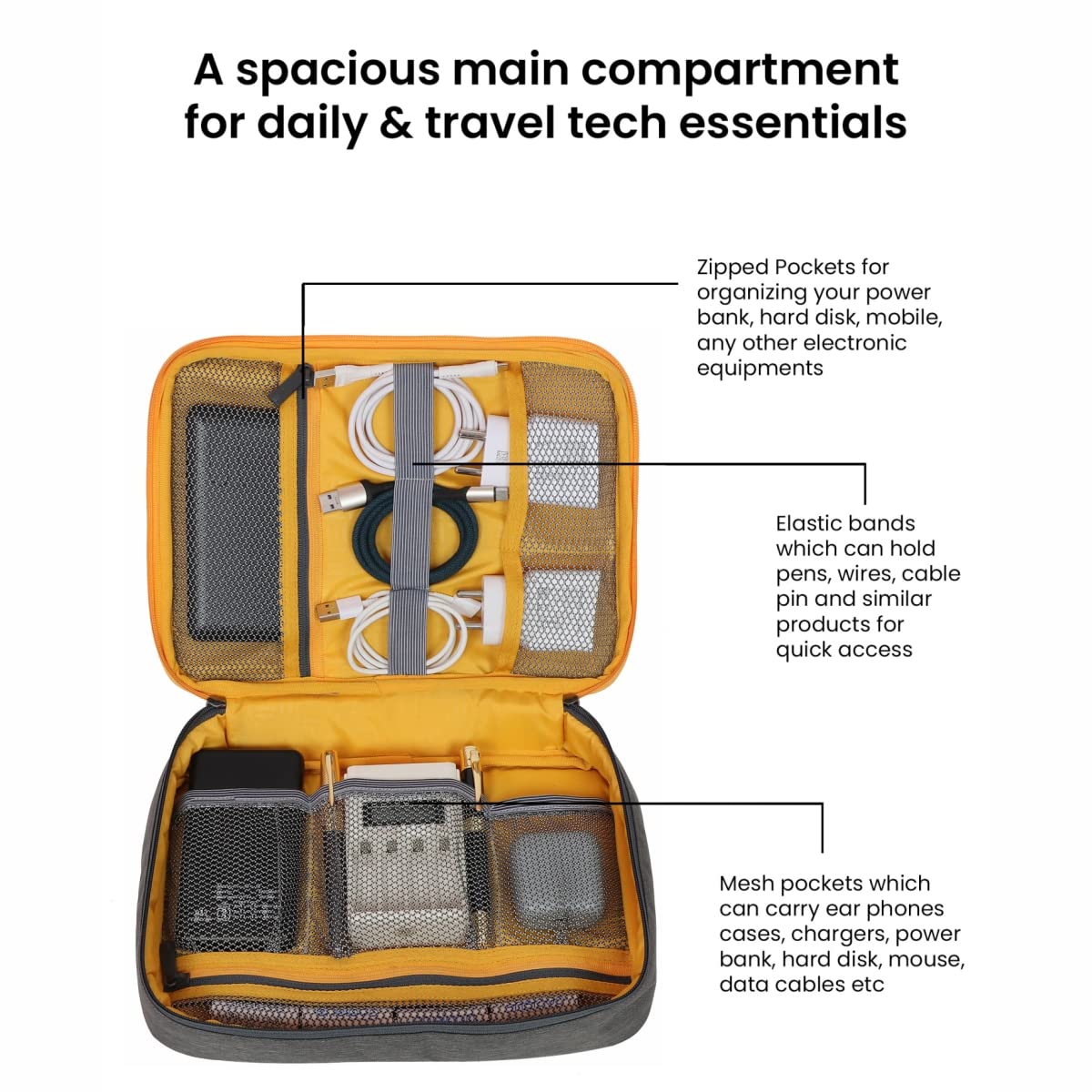 A spacious main compartment for daily & travel tech essentials

Zipped Pockets for organizing your power bank, hard disk, mobile, any other electronic equipments

Elastic bands which can hold pens, wires, cable pin and similar products for quick access

Mesh pockets which can carry ear phones cases, chargers, power bank, hard disk, mouse, data cables etc