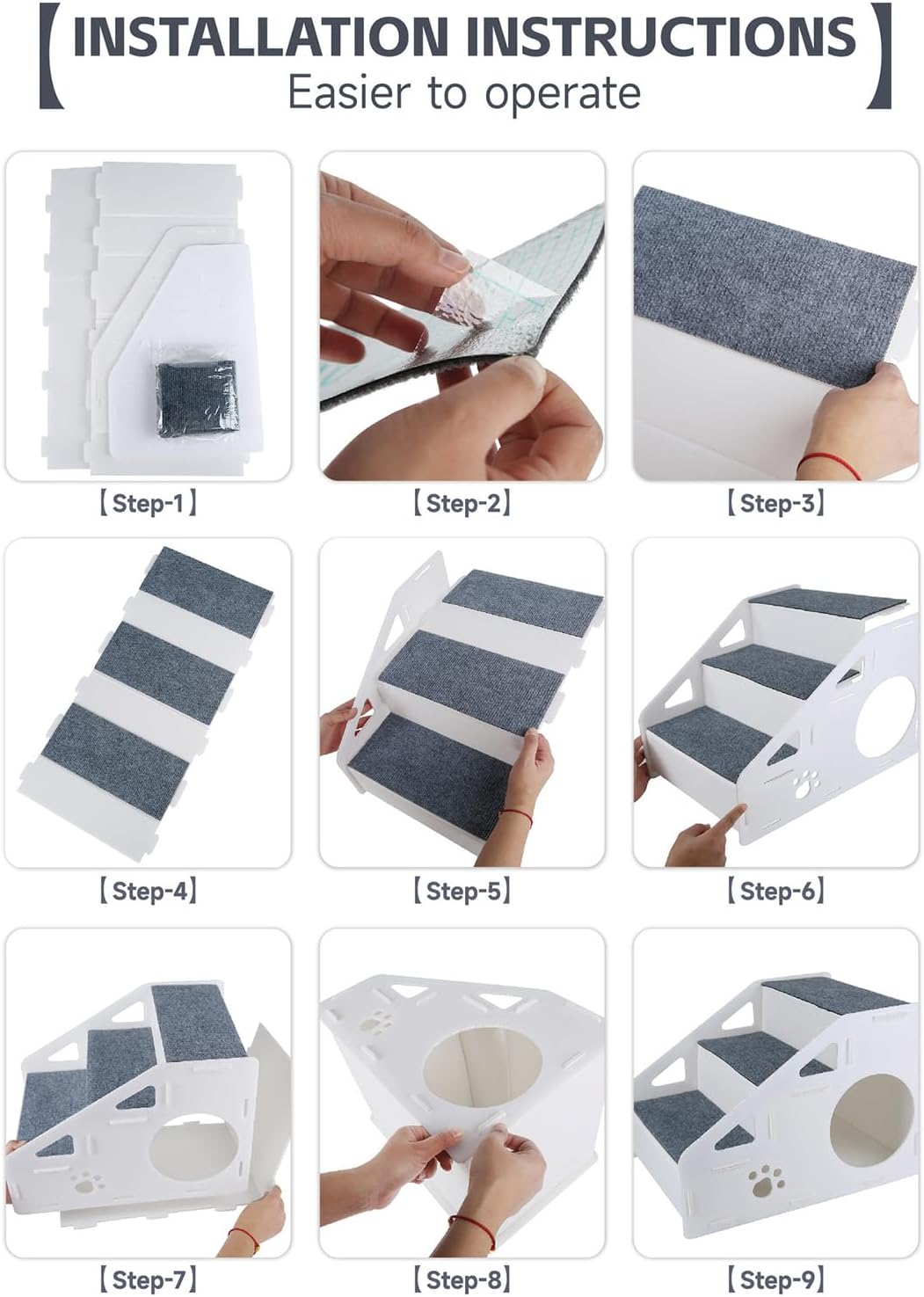 【INSTALLATION INSTRUCTIONS】
Easier to operate

【Step-1】

【Step-2】

【Step-3】

【Step-4】

【Step-5】

【Step-6】

【Step-7】

【Step-8】

【Step-9】