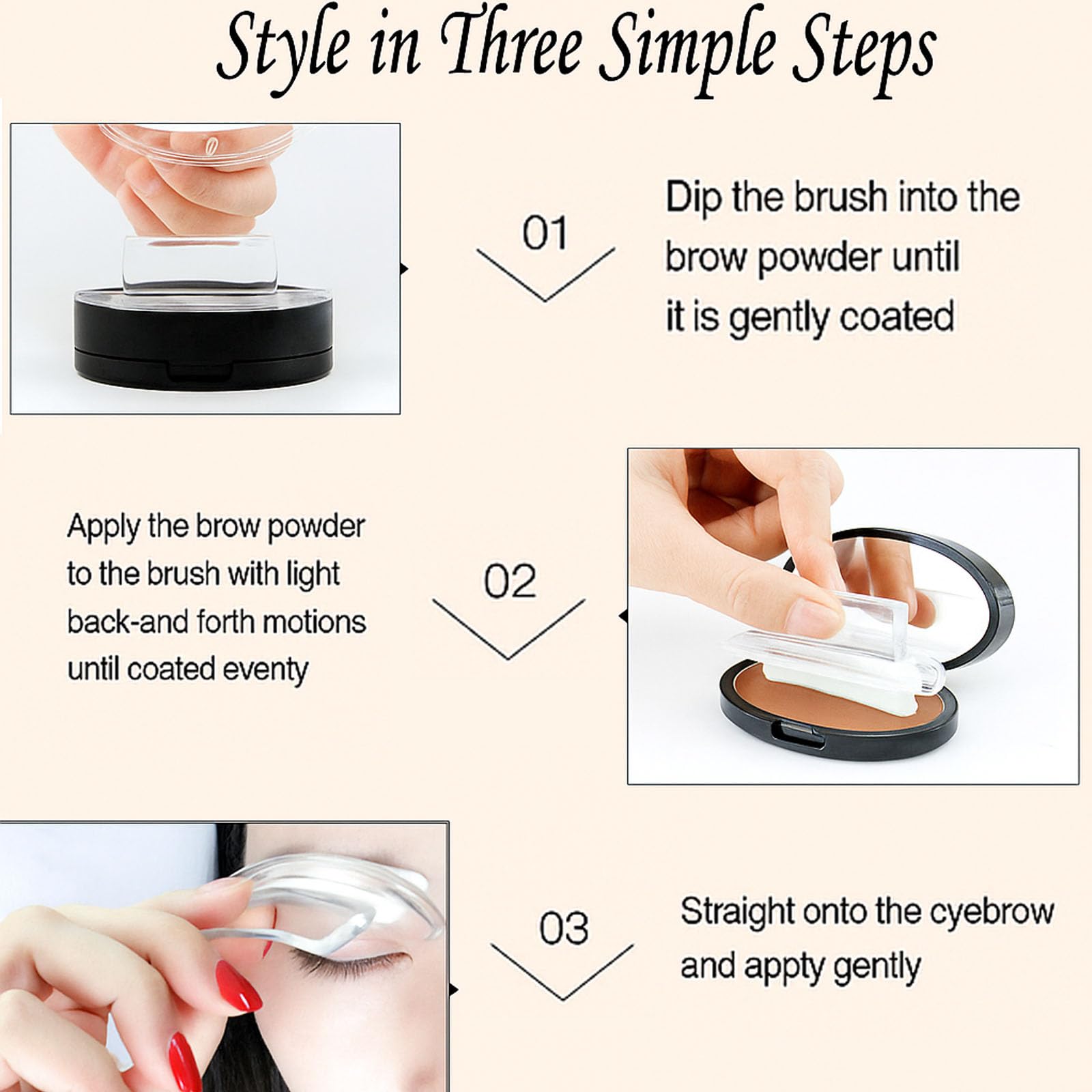 Style in Three Simple Steps

01

Dip the brush into the brow powder until it is gently coated

Apply the brow powder to the brush with light back-and forth motions until coated eventy

02

03

Straight onto the cyebrow and appty gently