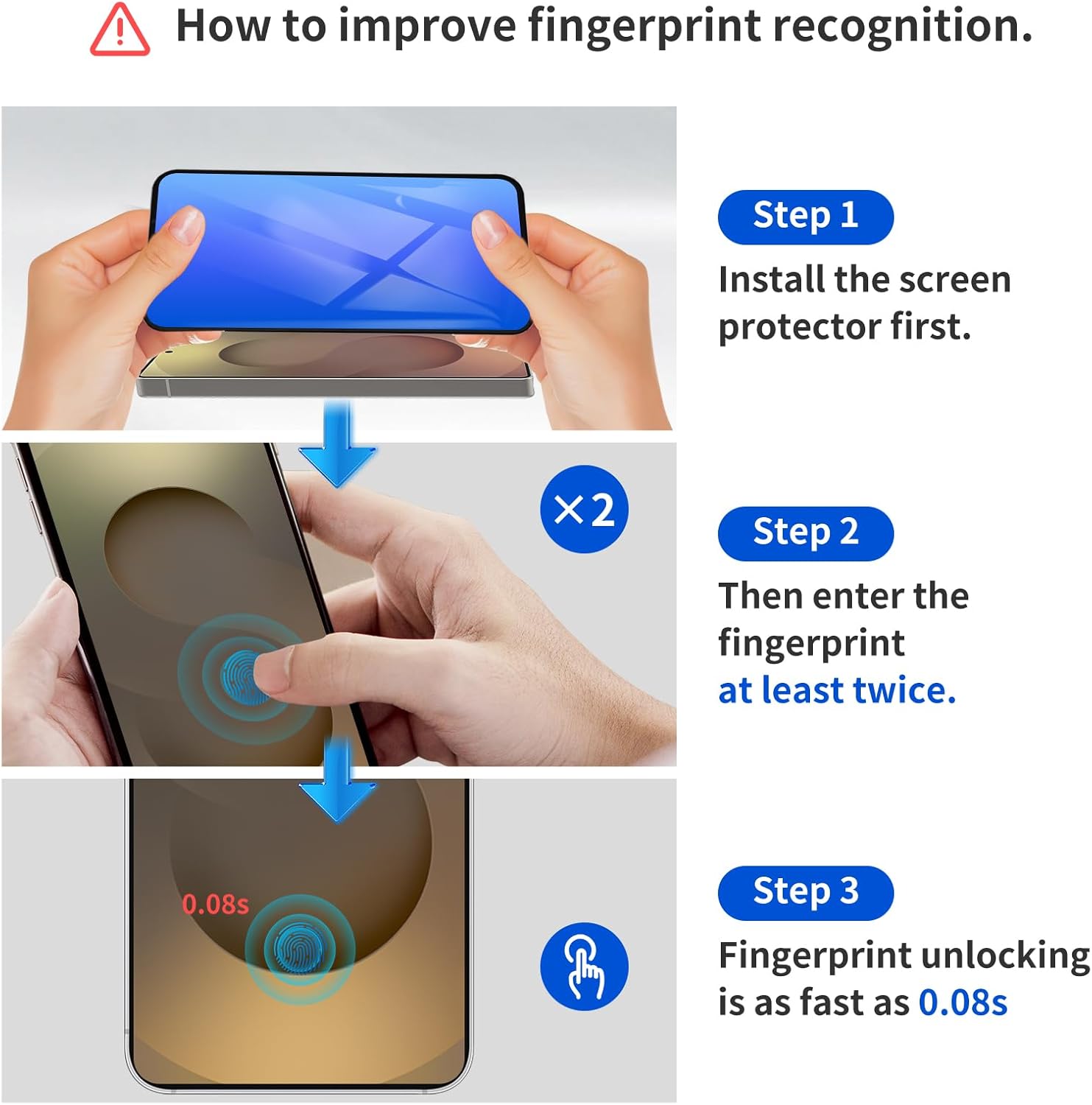 How to improve fingerprint recognition.

Step 1
Install the screen protector first.

×2

Step 2
Then enter the fingerprint at least twice.

0.08s

Step 3
Fingerprint unlocking is as fast as 0.08s