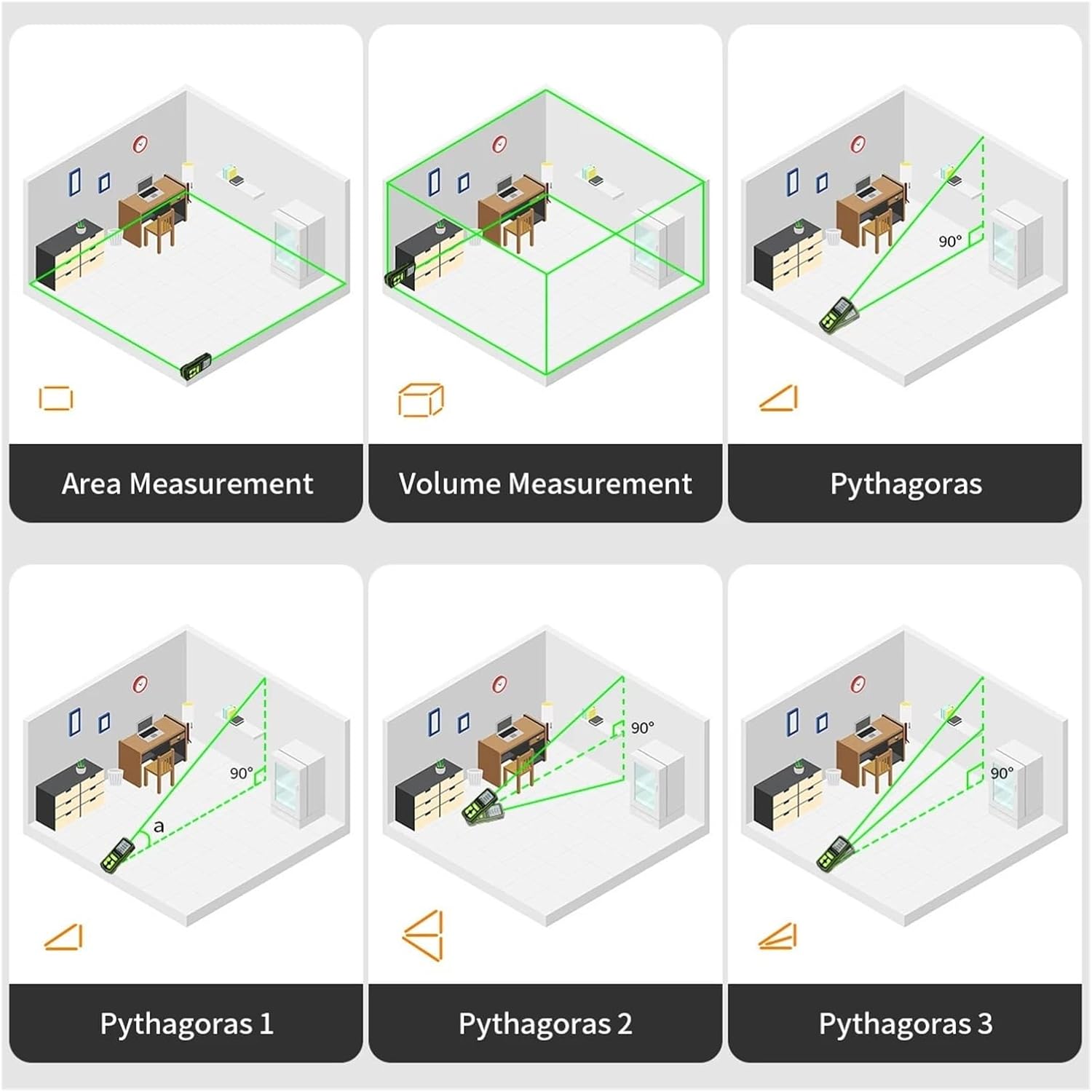 Area Measurement

Volume Measurement

90°

Pythagoras

90°

a

Pythagoras 1

90°

Pythagoras 2

90°

Pythagoras 3