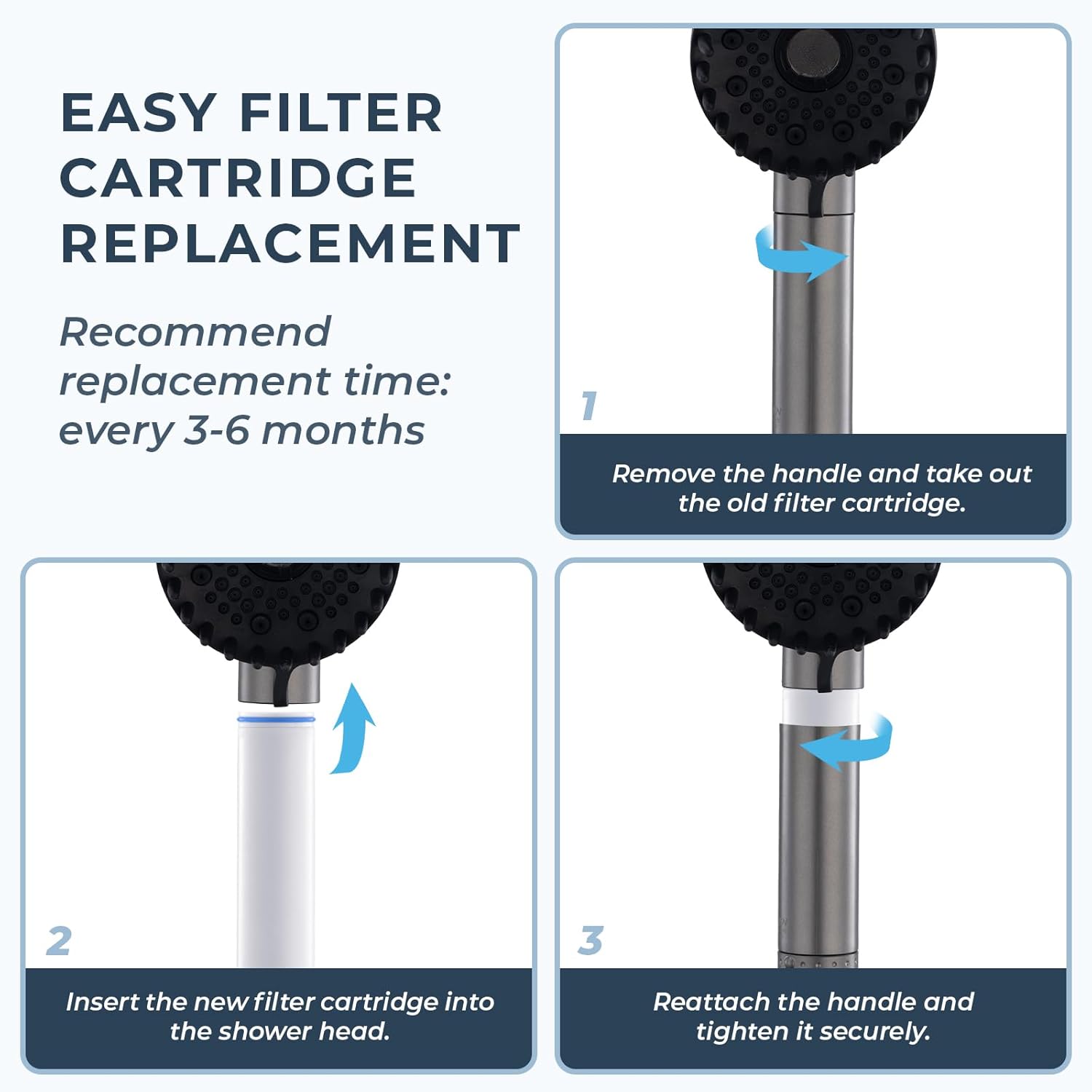 EASY FILTER CARTRIDGE REPLACEMENT

Recommend replacement time: every 3-6 months

1

Remove the handle and take out the old filter cartridge.

2

Insert the new filter cartridge into the shower head.

3

Reattach the handle and tighten it securely.