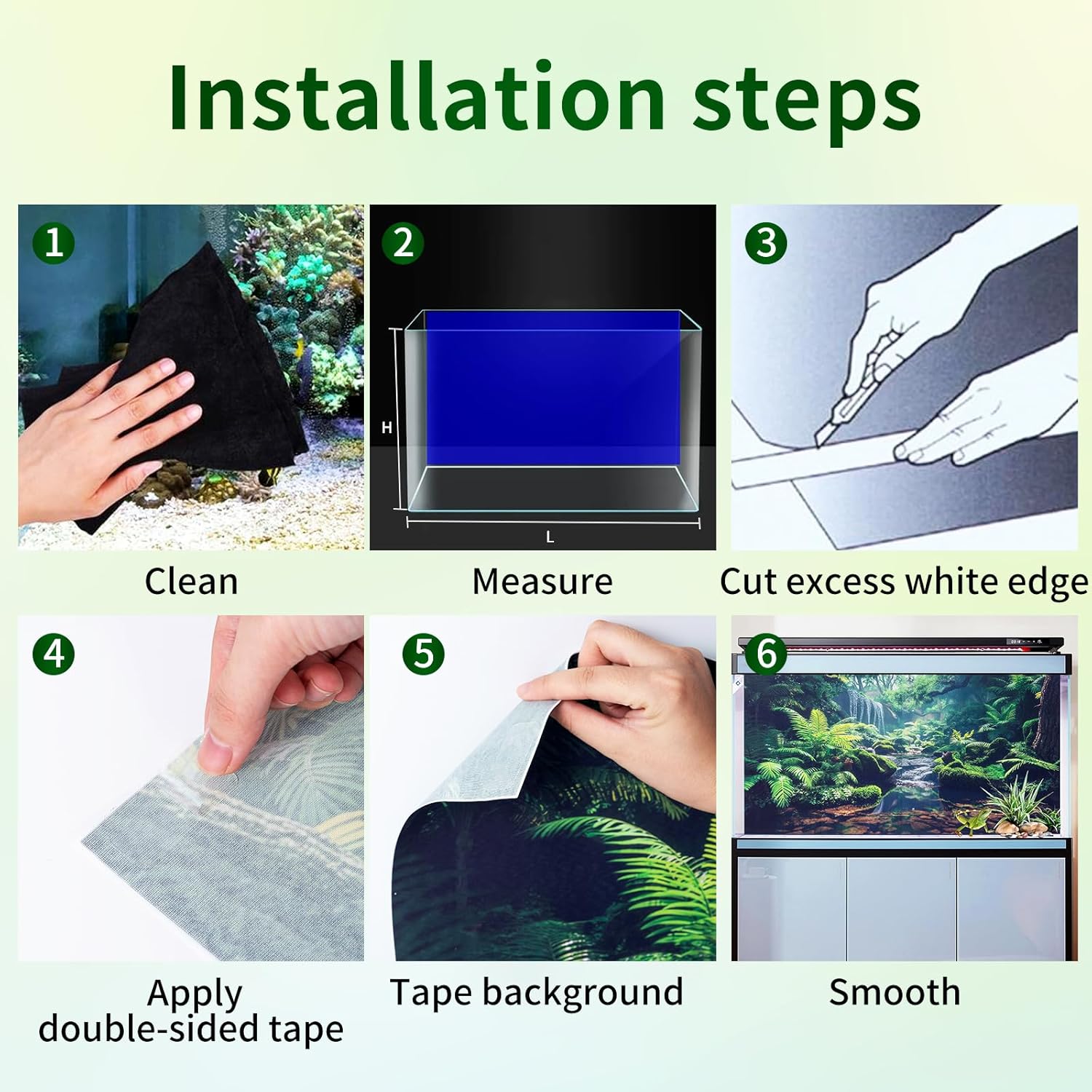 Installation steps

1

Clean

2

H

L

Measure

3

Cut excess white edge

4

Apply double-sided tape

5

Tape background

6

Smooth