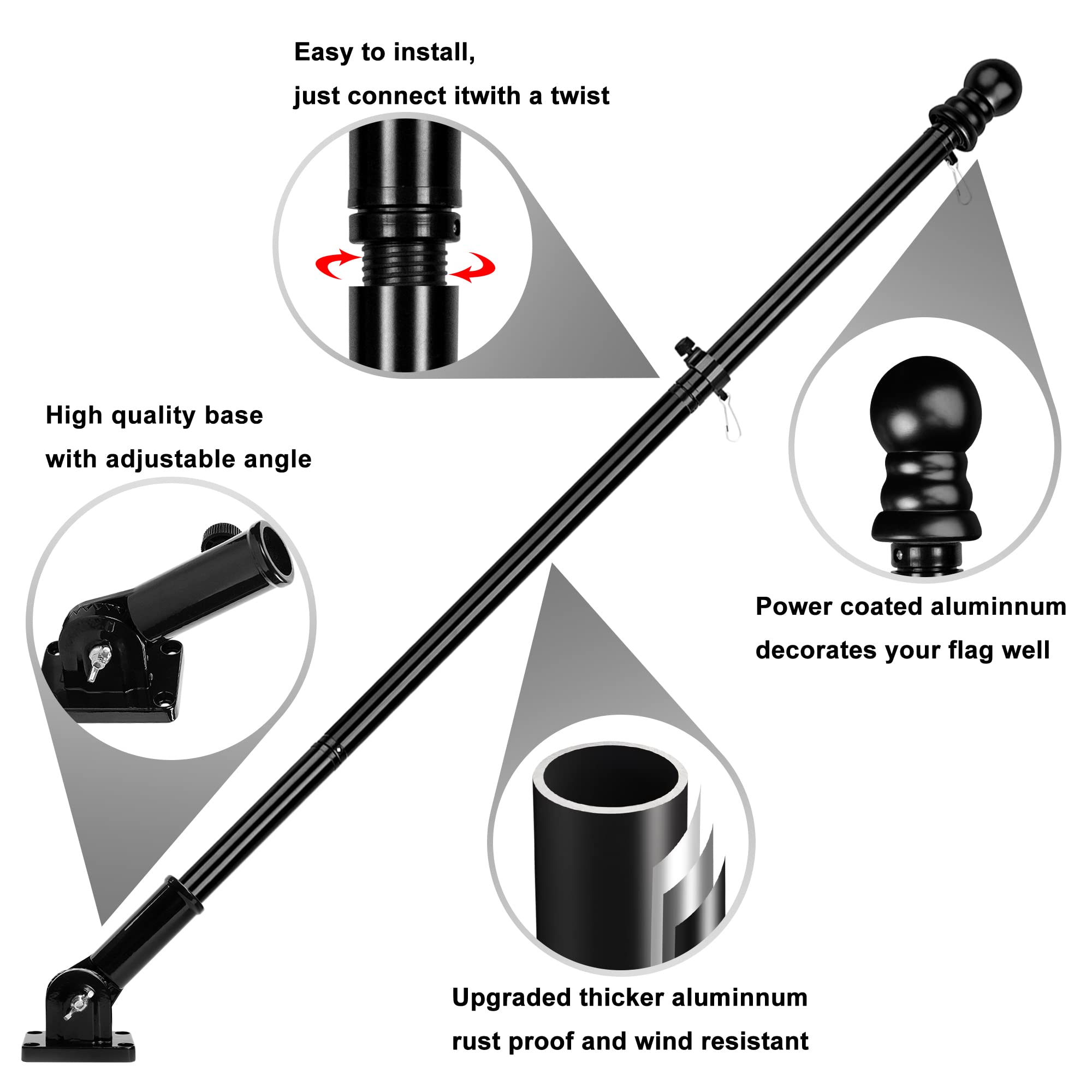 Easy to install,
just connect itwith a twist

High quality base
with adjustable angle

Power coated aluminnum
decorates your flag well

Upgraded thicker aluminnum
rust proof and wind resistant