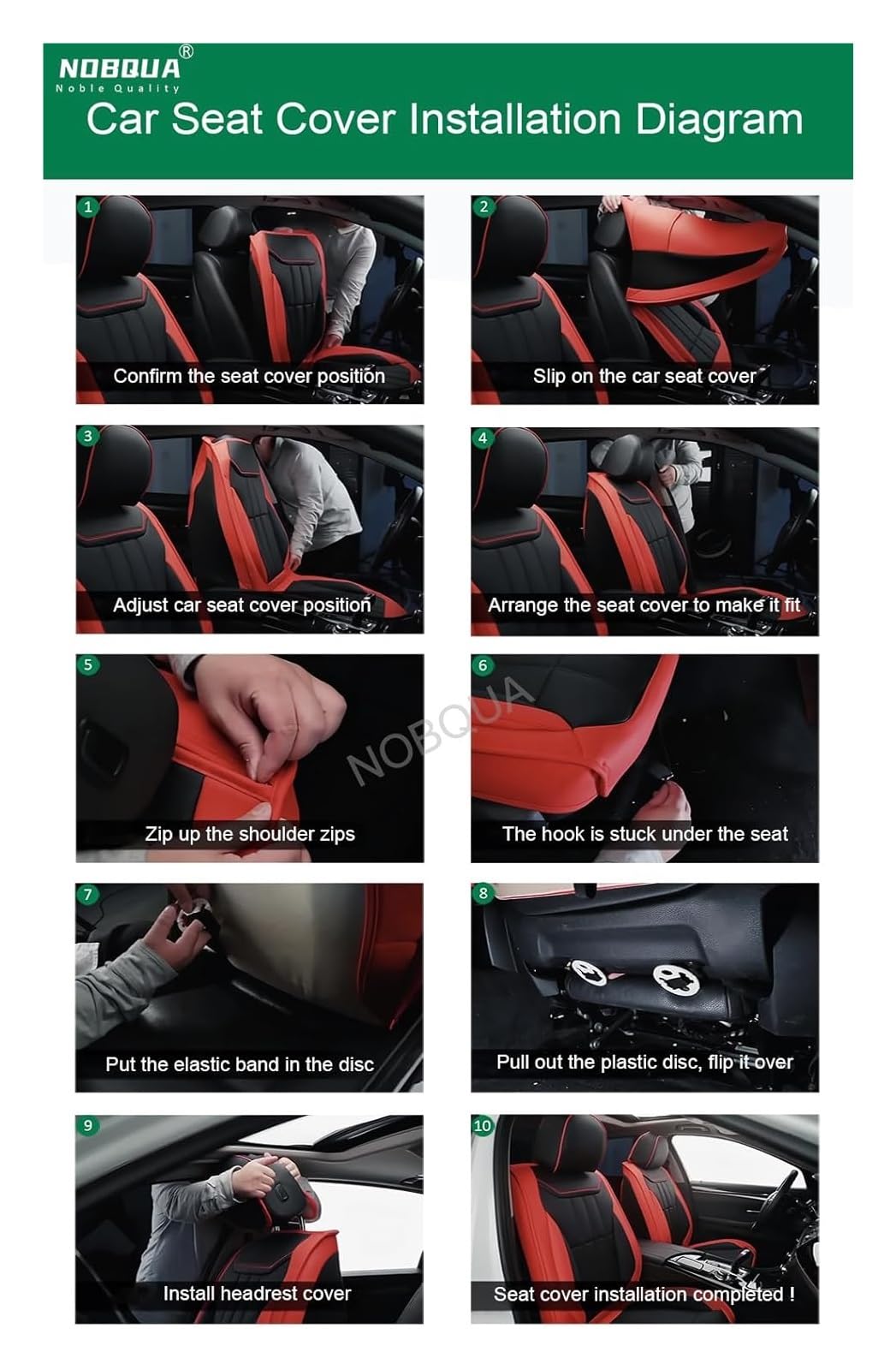 NOBQUA®
Noble Quality

Car Seat Cover Installation Diagram

1
Confirm the seat cover position

2
Slip on the car seat cover

3
Adjust car seat cover position

4
Arrange the seat cover to make it fit

5
Zip up the shoulder zips

NOBQUA

6
The hook is stuck under the seat

7
Put the elastic band in the disc

8
Pull out the plastic disc, flip it over

9
Install headrest cover

10
Seat cover installation completed !