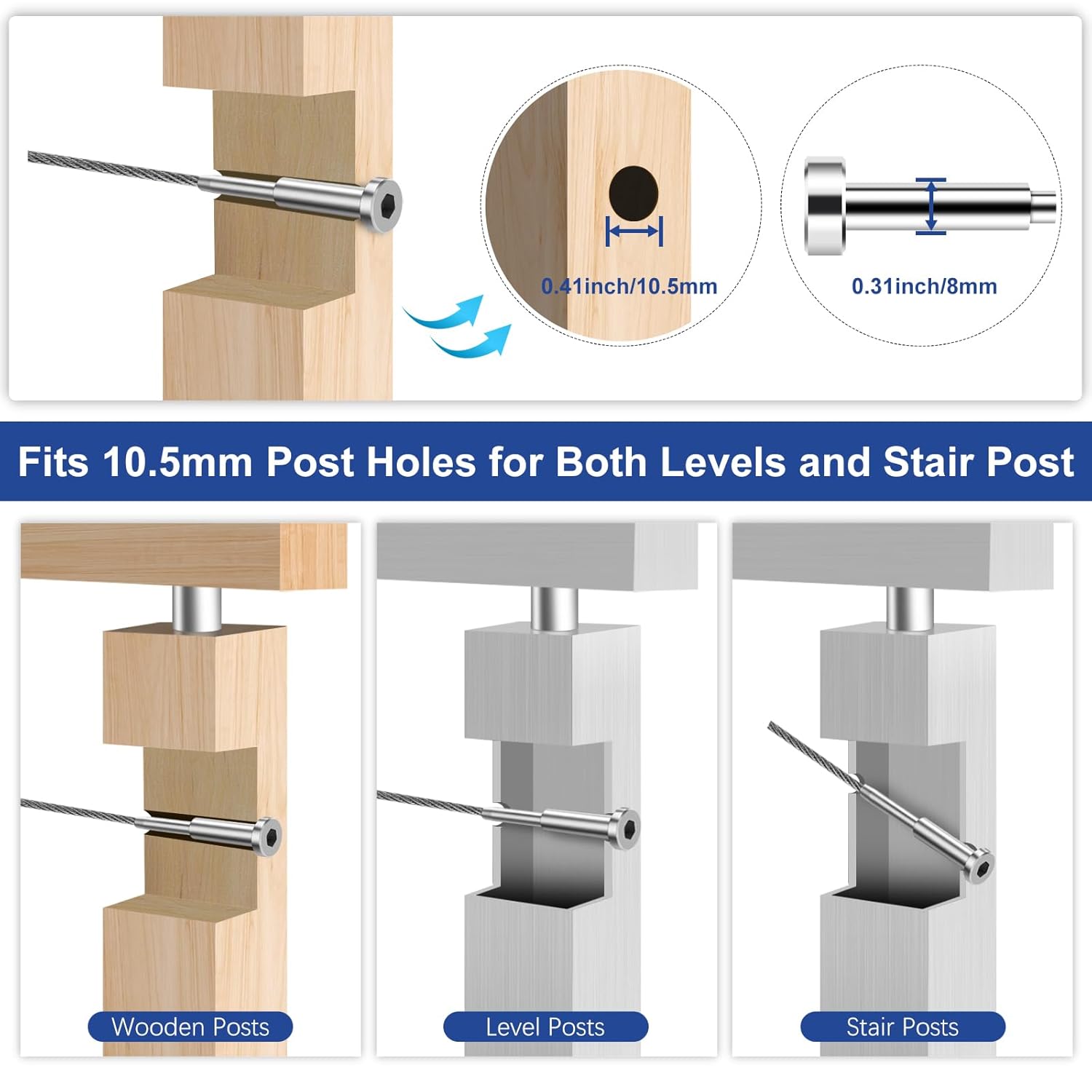 0.41inch/10.5mm

0.31inch/8mm

Fits 10.5mm Post Holes for Both Levels and Stair Post

Wooden Posts

Level Posts

Stair Posts