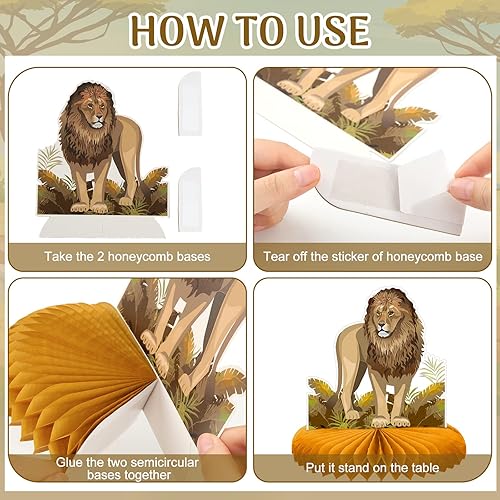 HOW TO USE

Take the 2 honeycomb bases

Tear off the sticker of honeycomb base

Glue the two semicircular bases together

Put it stand on the table