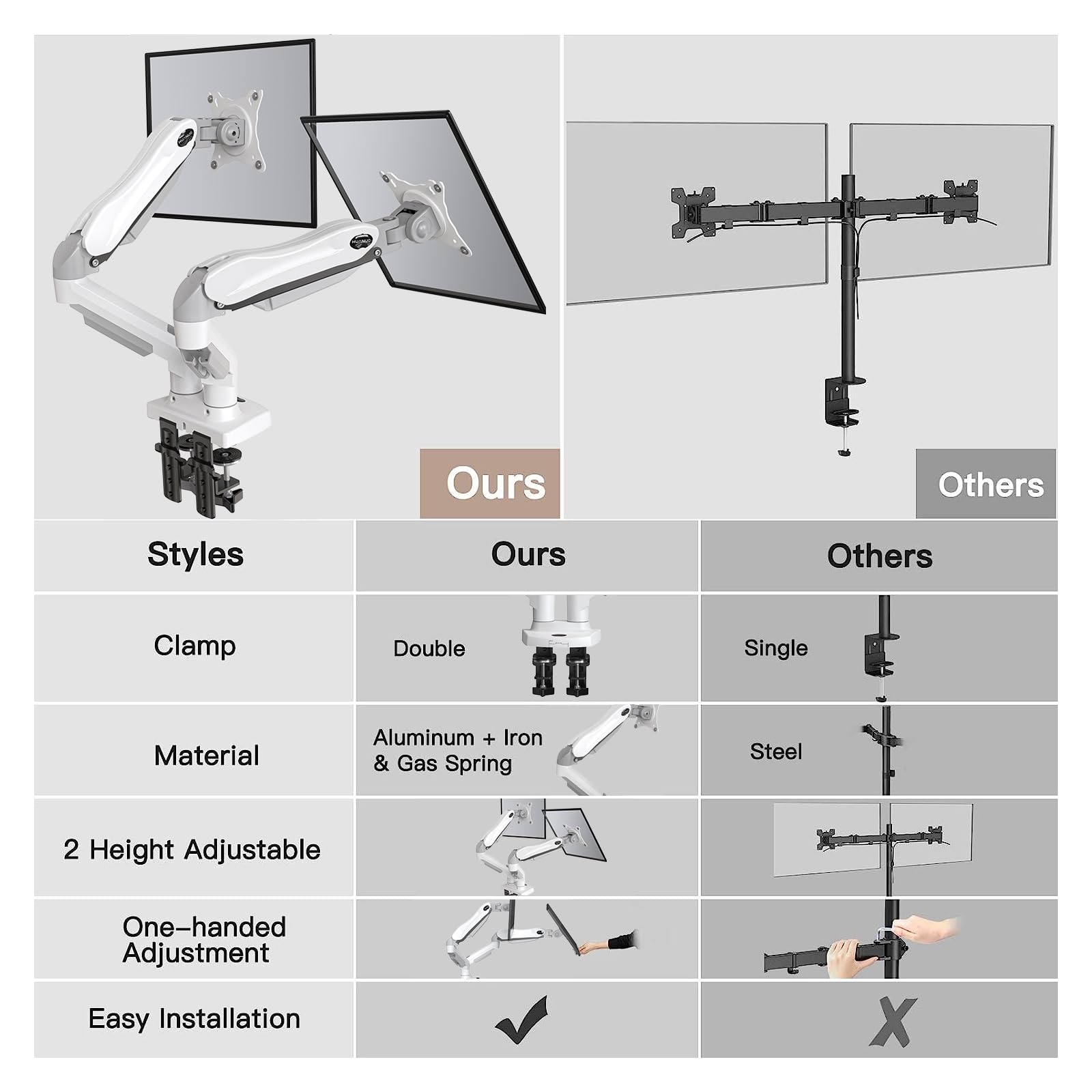 HUANUO

HUANUO

Ours

Others

| Styles | Ours | Others |
|---|---|---|
| Clamp | Double | Single |
| Material | Aluminum + Iron & Gas Spring | Steel |
| 2 Height Adjustable | | |
| One-handed Adjustment | | |
| Easy Installation | ✓ | X |