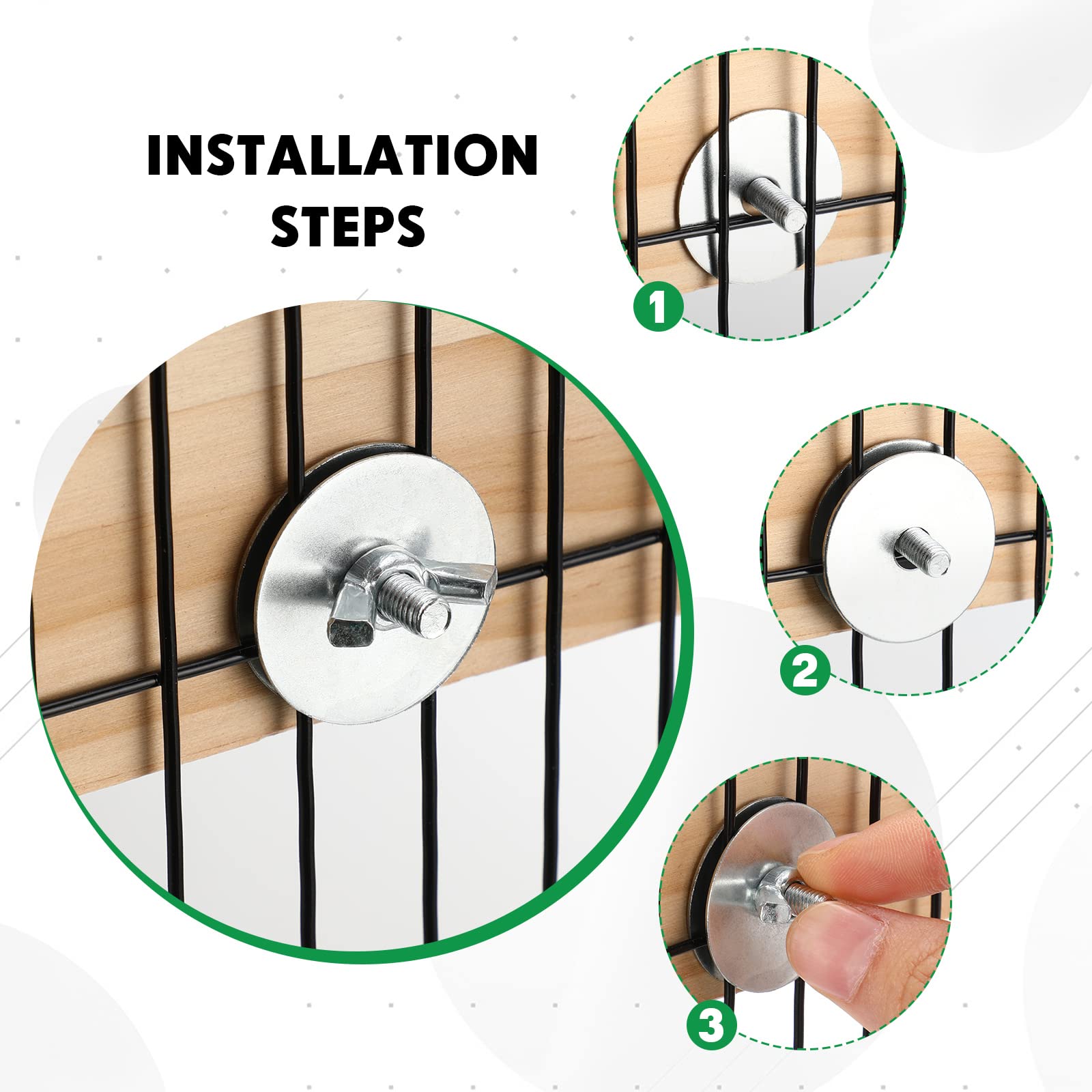 INSTALLATION STEPS

1

2

3