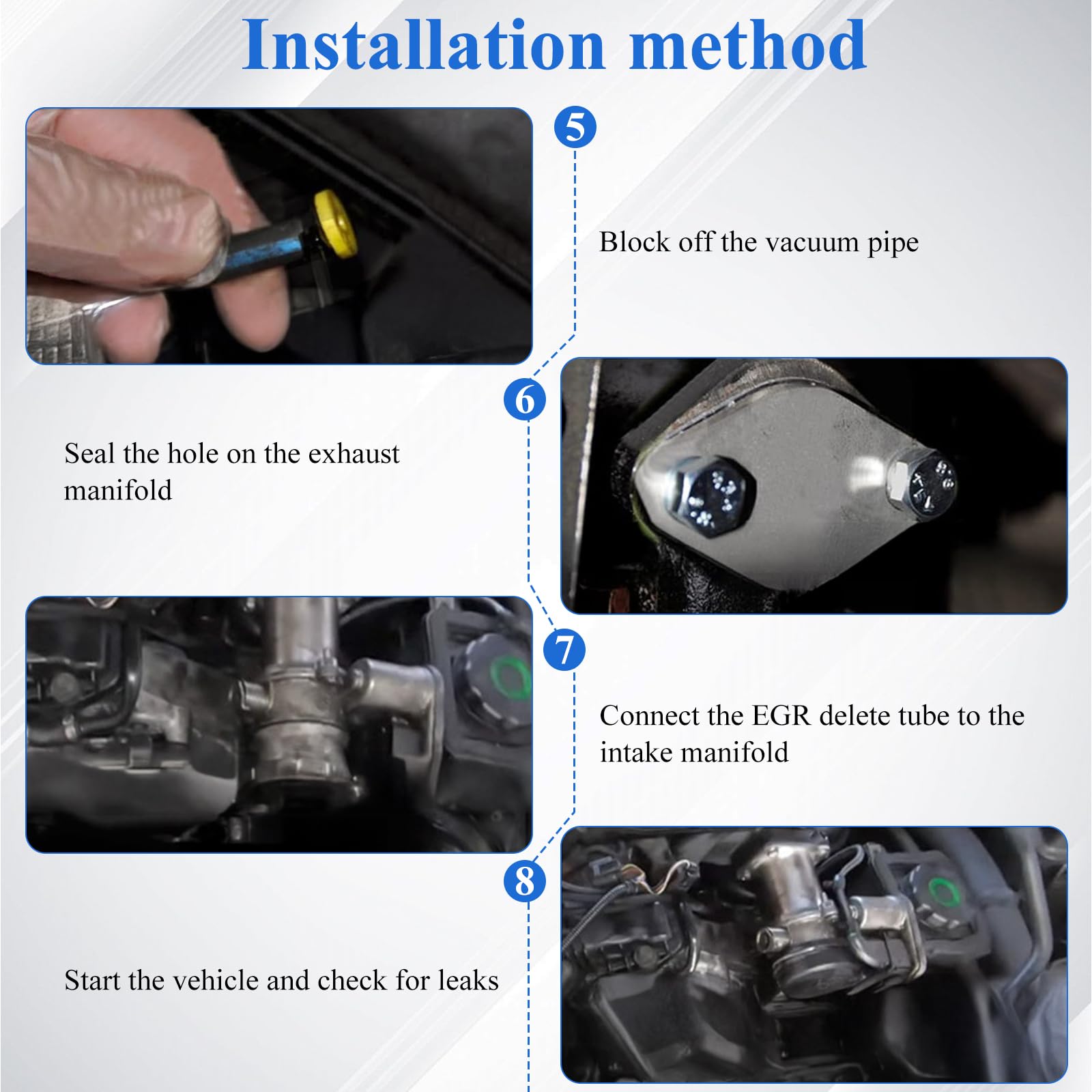 Installation method

5

Block off the vacuum pipe

6

Seal the hole on the exhaust manifold

7

Connect the EGR delete tube to the intake manifold

8

Start the vehicle and check for leaks