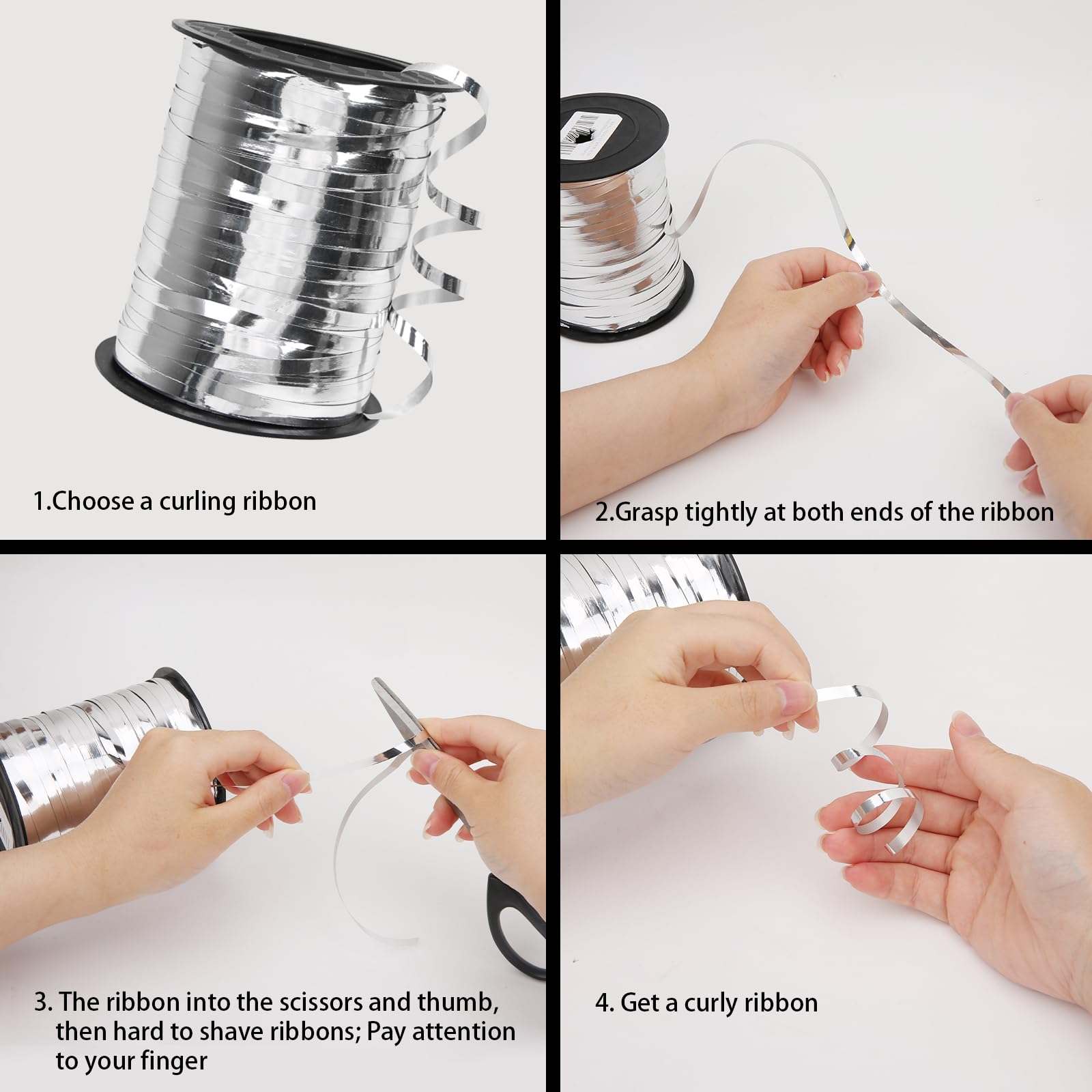 1.Choose a curling ribbon

2.Grasp tightly at both ends of the ribbon

3. The ribbon into the scissors and thumb, then hard to shave ribbons; Pay attention to your finger

4. Get a curly ribbon