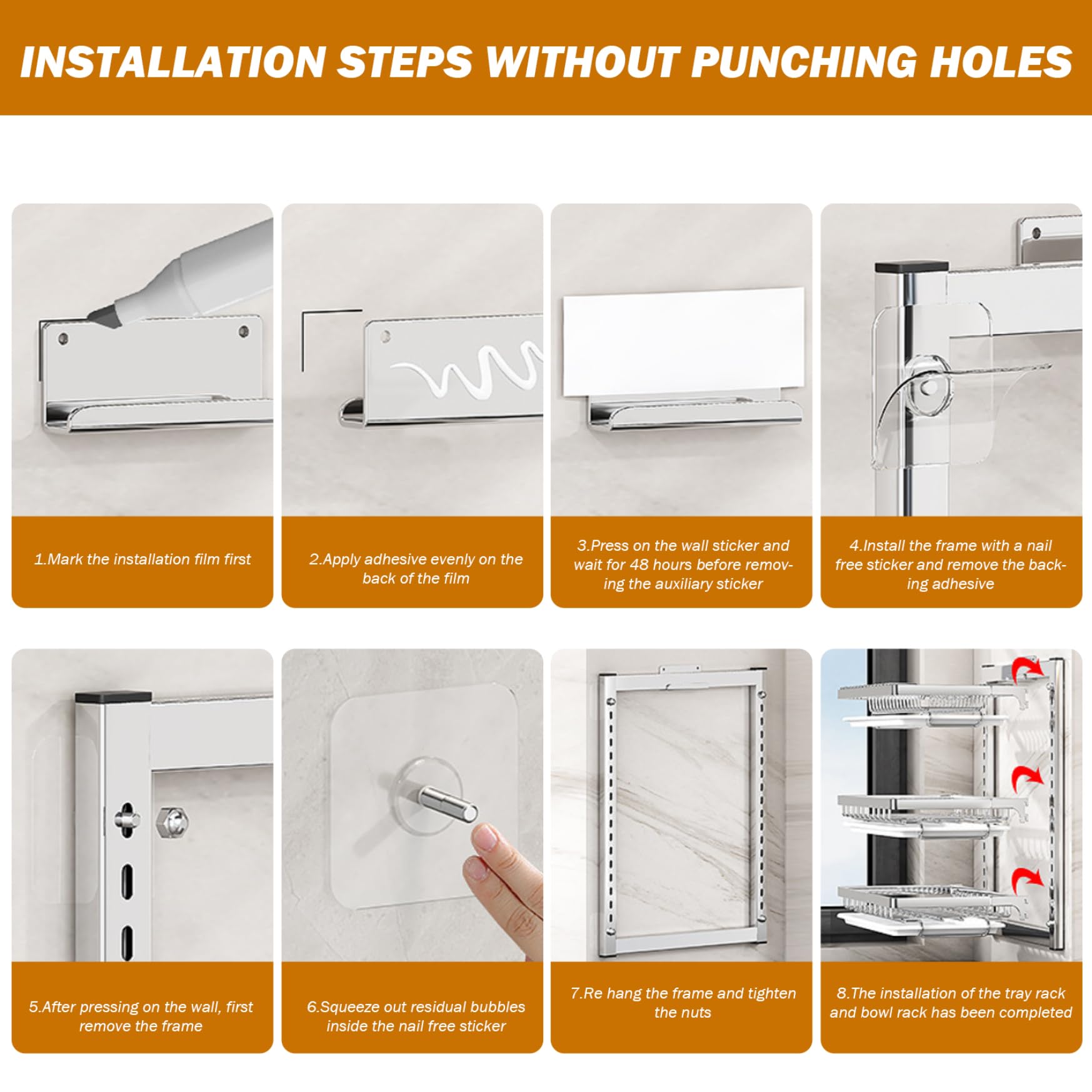 INSTALLATION STEPS WITHOUT PUNCHING HOLES

1.Mark the installation film first

2.Apply adhesive evenly on the back of the film

3.Press on the wall sticker and wait for 48 hours before removing the auxiliary sticker

4.Install the frame with a nail free sticker and remove the backing adhesive

5.After pressing on the wall, first remove the frame

6.Squeeze out residual bubbles inside the nail free sticker

7.Re hang the frame and tighten the nuts

8.The installation of the tray rack and bowl rack has been completed