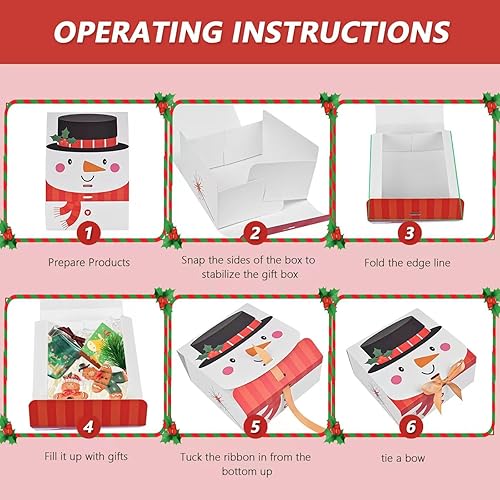 OPERATING INSTRUCTIONS

1
Prepare Products

2
Snap the sides of the box to stabilize the gift box

3
Fold the edge line

4
Fill it up with gifts

5
Tuck the ribbon in from the bottom up

6
tie a bow