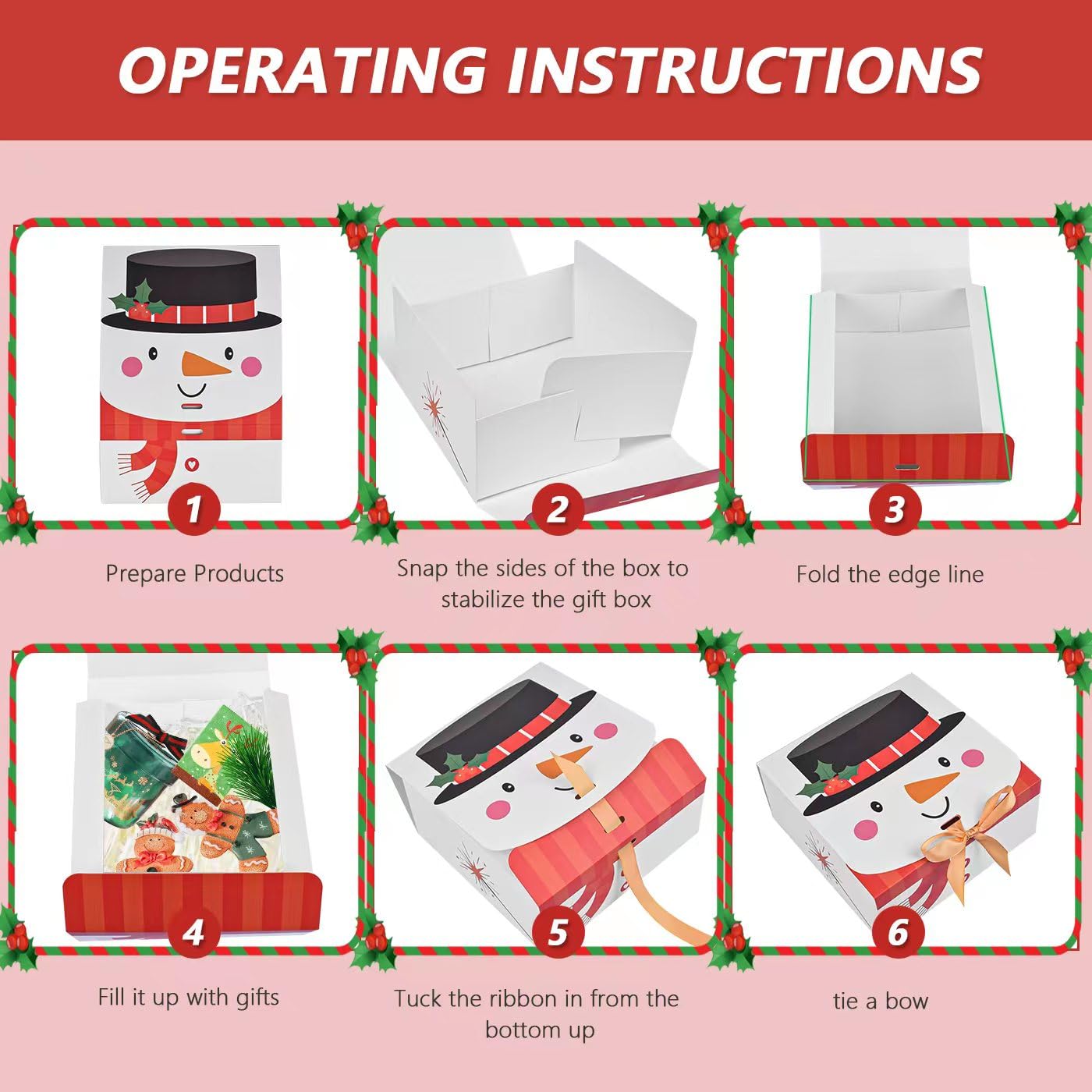 OPERATING INSTRUCTIONS

1
Prepare Products

2
Snap the sides of the box to stabilize the gift box

3
Fold the edge line

4
Fill it up with gifts

5
Tuck the ribbon in from the bottom up

6
tie a bow