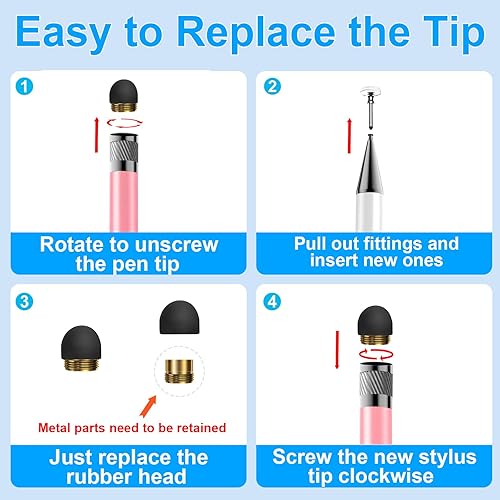 Easy to Replace the Tip

1

Rotate to unscrew the pen tip

2

Pull out fittings and insert new ones

3

Metal parts need to be retained

Just replace the rubber head

4

Screw the new stylus tip clockwise