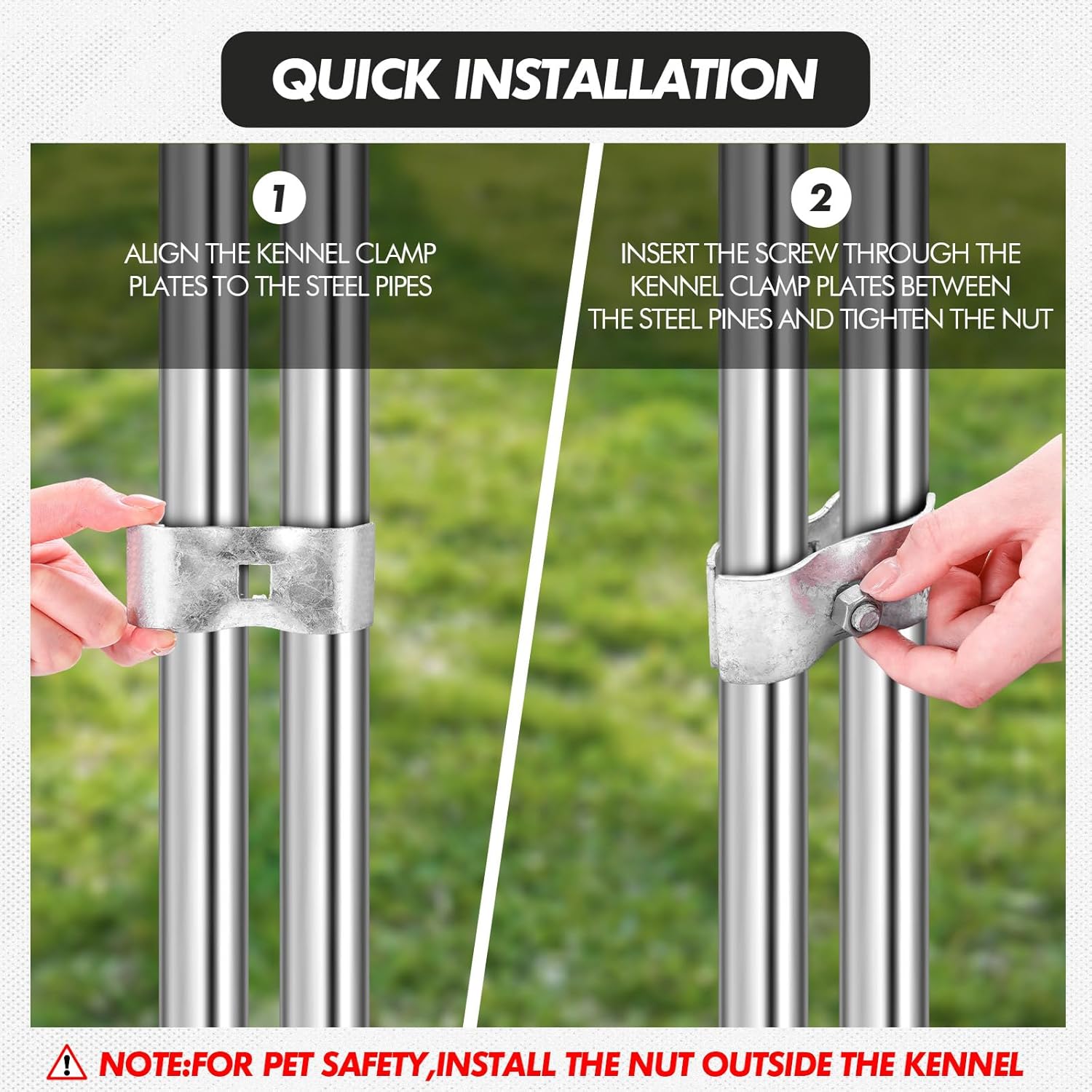 QUICK INSTALLATION

1

ALIGN THE KENNEL CLAMP PLATES TO THE STEEL PIPES

2

INSERT THE SCREW THROUGH THE KENNEL CLAMP PLATES BETWEEN THE STEEL PINES AND TIGHTEN THE NUT

NOTE:FOR PET SAFETY,INSTALL THE NUT OUTSIDE THE KENNEL