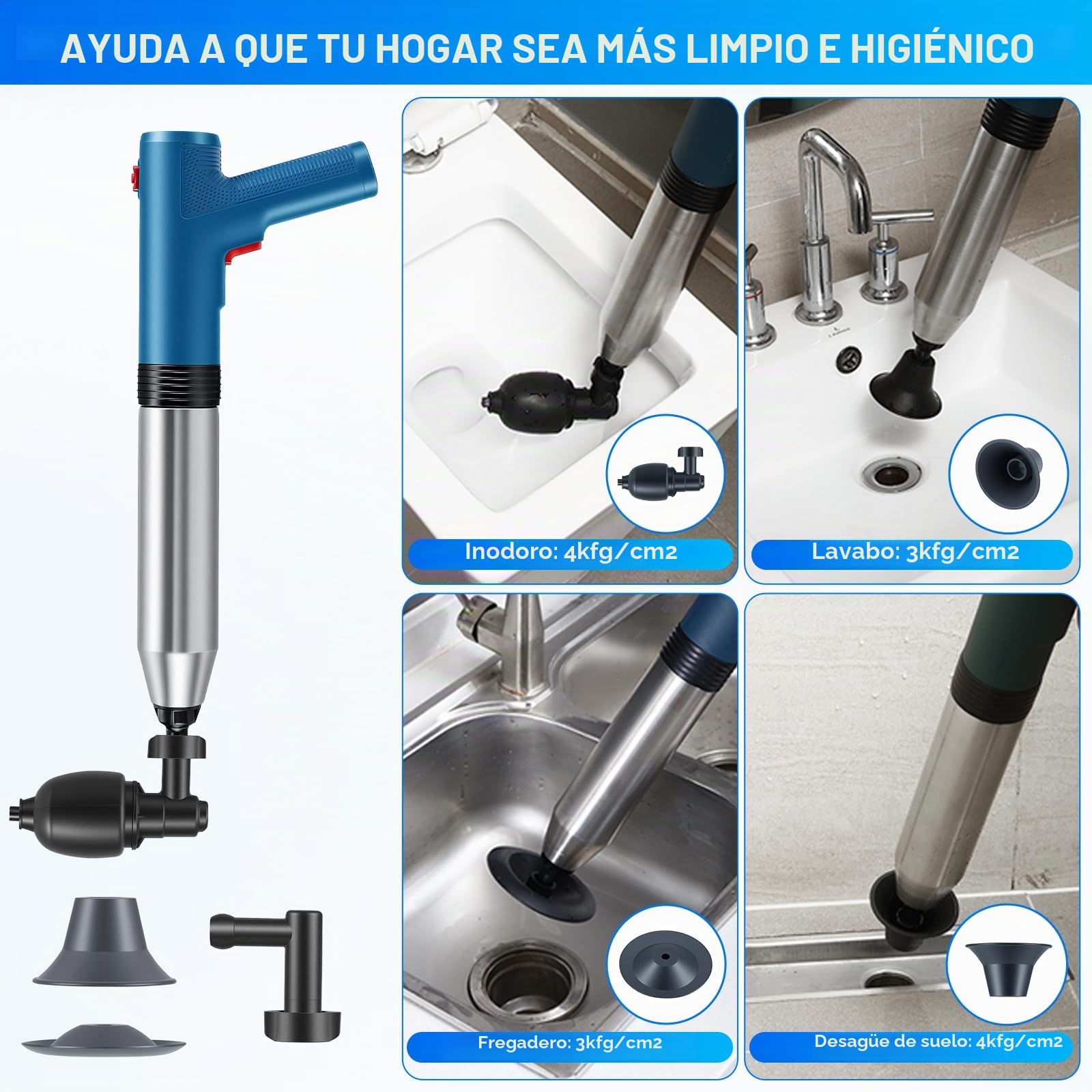 AYUDA A QUE TU HOGAR SEA MÁS LIMPIO E HIGIÉNICO

Inodoro: 4kfg/cm2

Lavabo: 3kfg/cm2

Fregadero: 3kfg/cm2

Desagüe de suelo: 4kfg/cm2