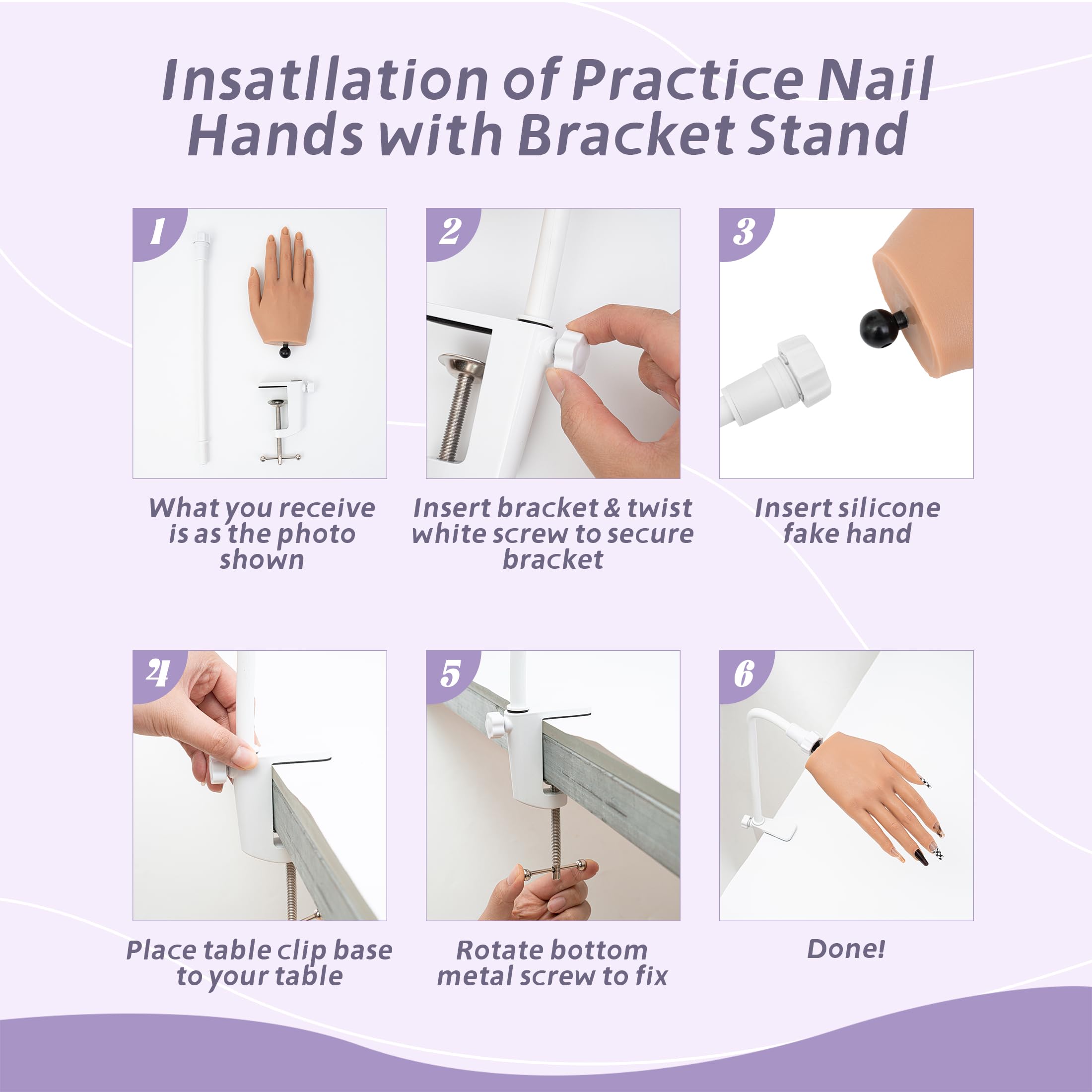 Insatllation of Practice Nail Hands with Bracket Stand

1

What you receive is as the photo shown

2

Insert bracket & twist white screw to secure bracket

3

Insert silicone fake hand

4

Place table clip base to your table

5

Rotate bottom metal screw to fix

6

Done!