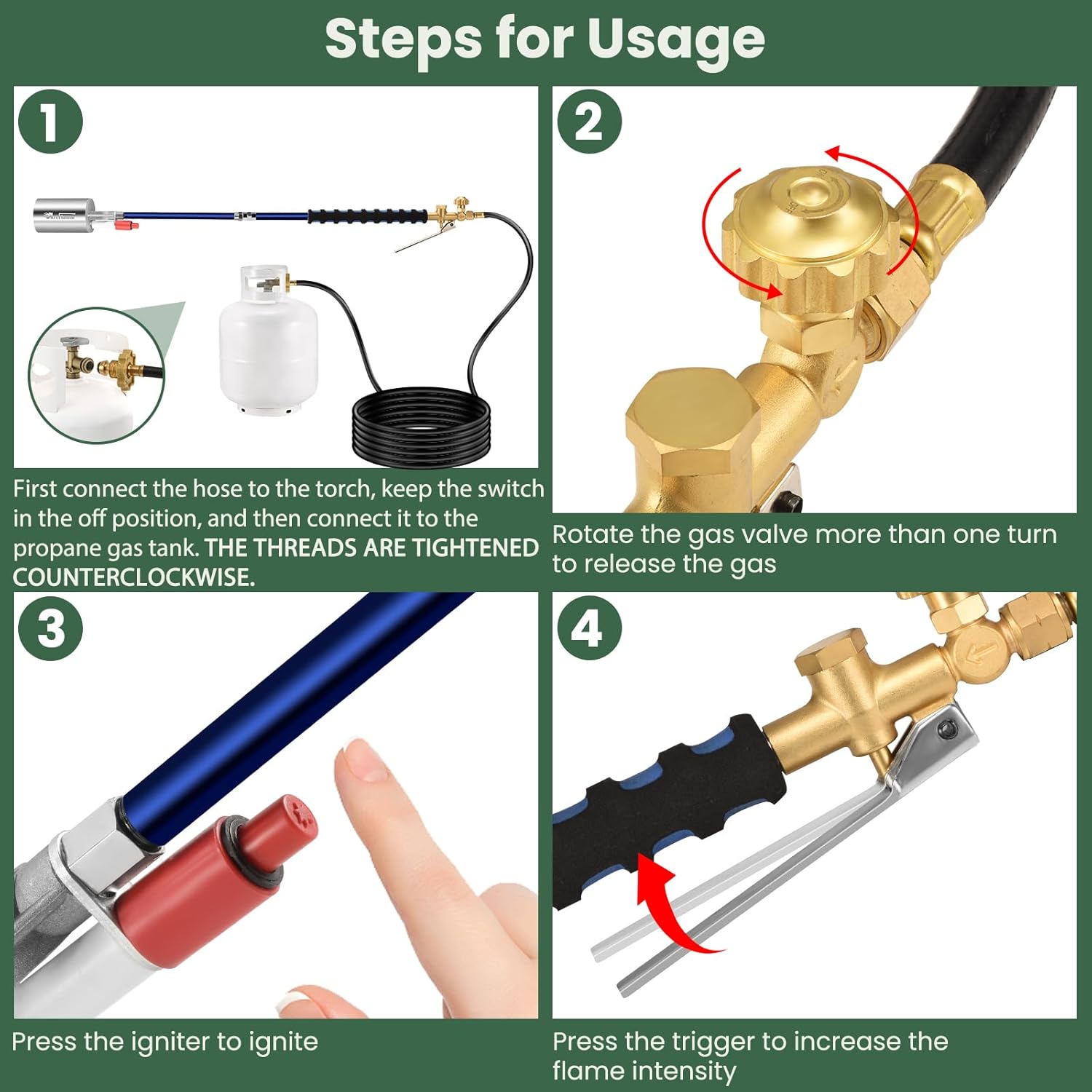 Steps for Usage

1

First connect the hose to the torch, keep the switch in the off position, and then connect it to the propane gas tank. THE THREADS ARE TIGHTENED COUNTERCLOCKWISE.

2

Rotate the gas valve more than one turn to release the gas

3

Press the igniter to ignite

4

Press the trigger to increase the flame intensity