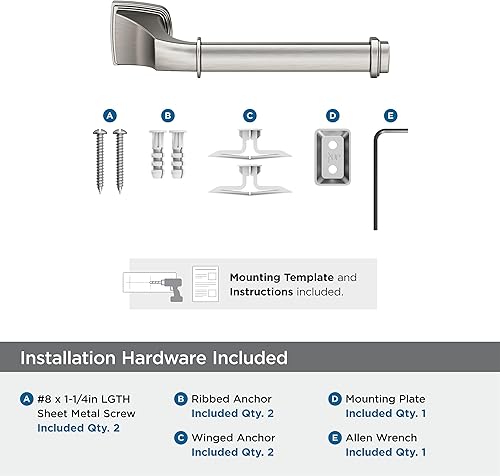 A

B

C

D

E

Mounting Template and Instructions included.

Installation Hardware Included

A #8 x 1-1/4in LGTH Sheet Metal Screw Included Qty. 2

B Ribbed Anchor Included Qty. 2

C Winged Anchor Included Qty. 2

D Mounting Plate Included Qty. 1

E Allen Wrench Included Qty. 1