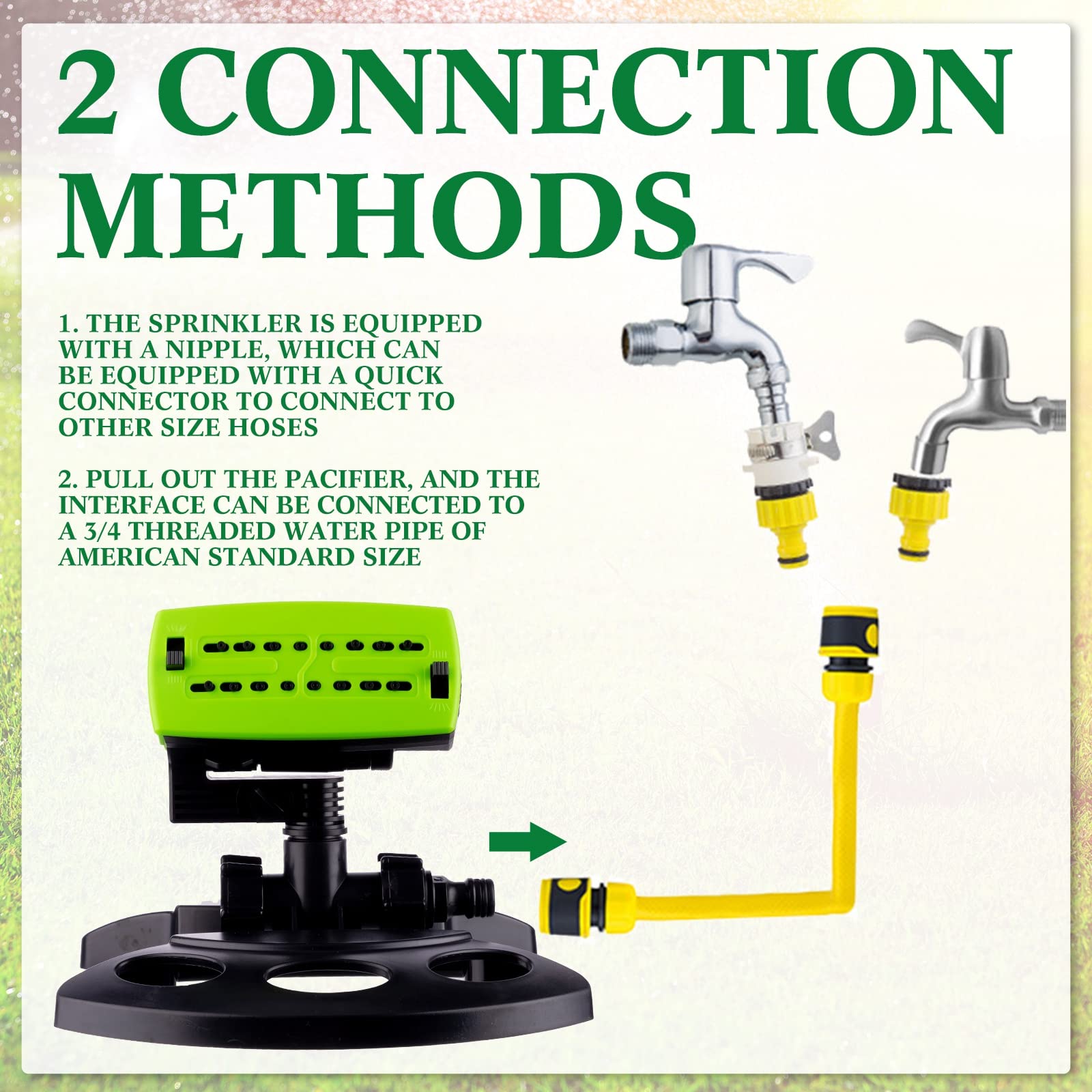 2 CONNECTION METHODS

1. THE SPRINKLER IS EQUIPPED WITH A NIPPLE, WHICH CAN BE EQUIPPED WITH A QUICK CONNECTOR TO CONNECT TO OTHER SIZE HOSES

2. PULL OUT THE PACIFIER, AND THE INTERFACE CAN BE CONNECTED TO A 3/4 THREADED WATER PIPE OF AMERICAN STANDARD SIZE