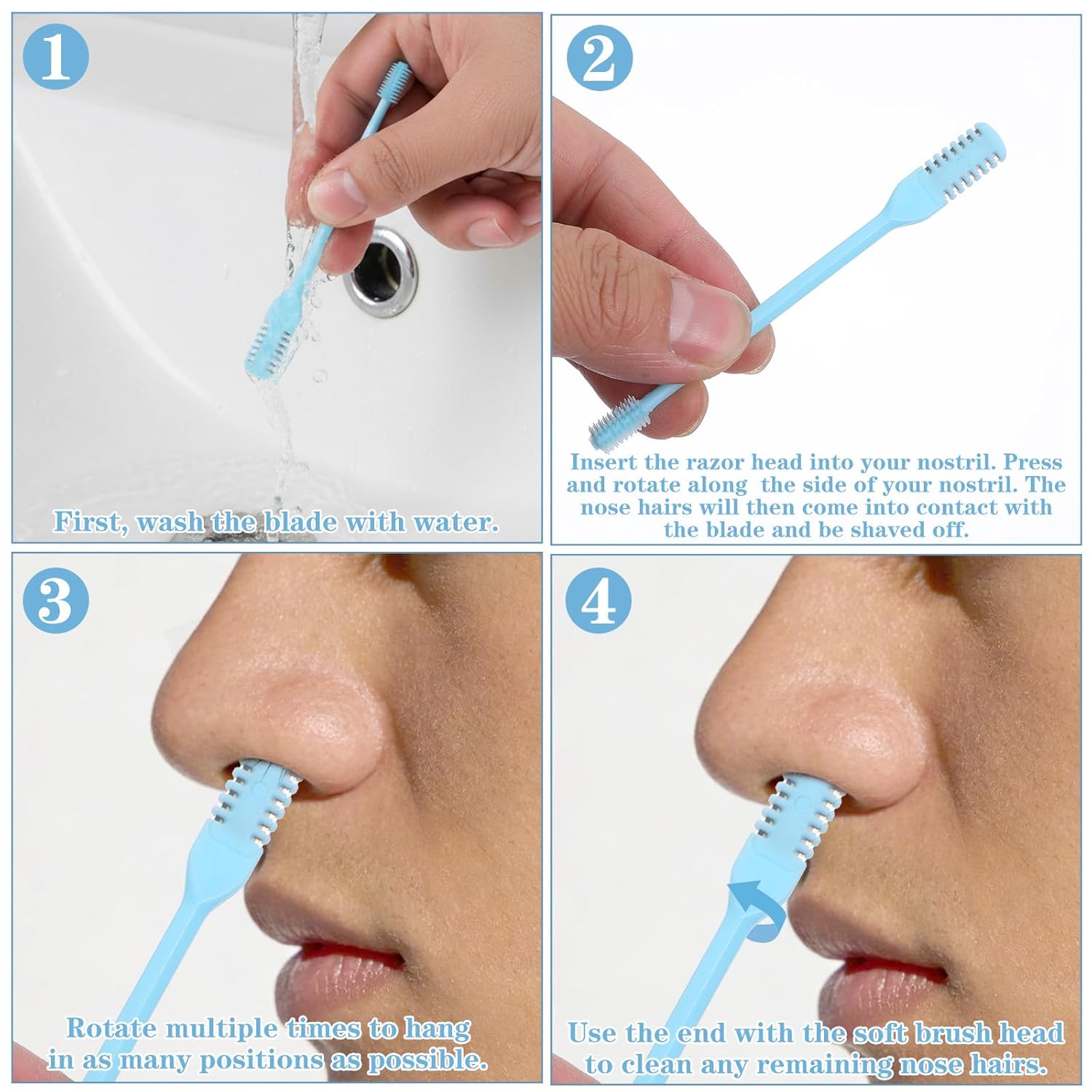 1

First, wash the blade with water.

2

Insert the razor head into your nostril. Press and rotate along the side of your nostril. The nose hairs will then come into contact with the blade and be shaved off.

3

Rotate multiple times to hang in as many positions as possible.

4

Use the end with the soft brush head to clean any remaining nose hairs.