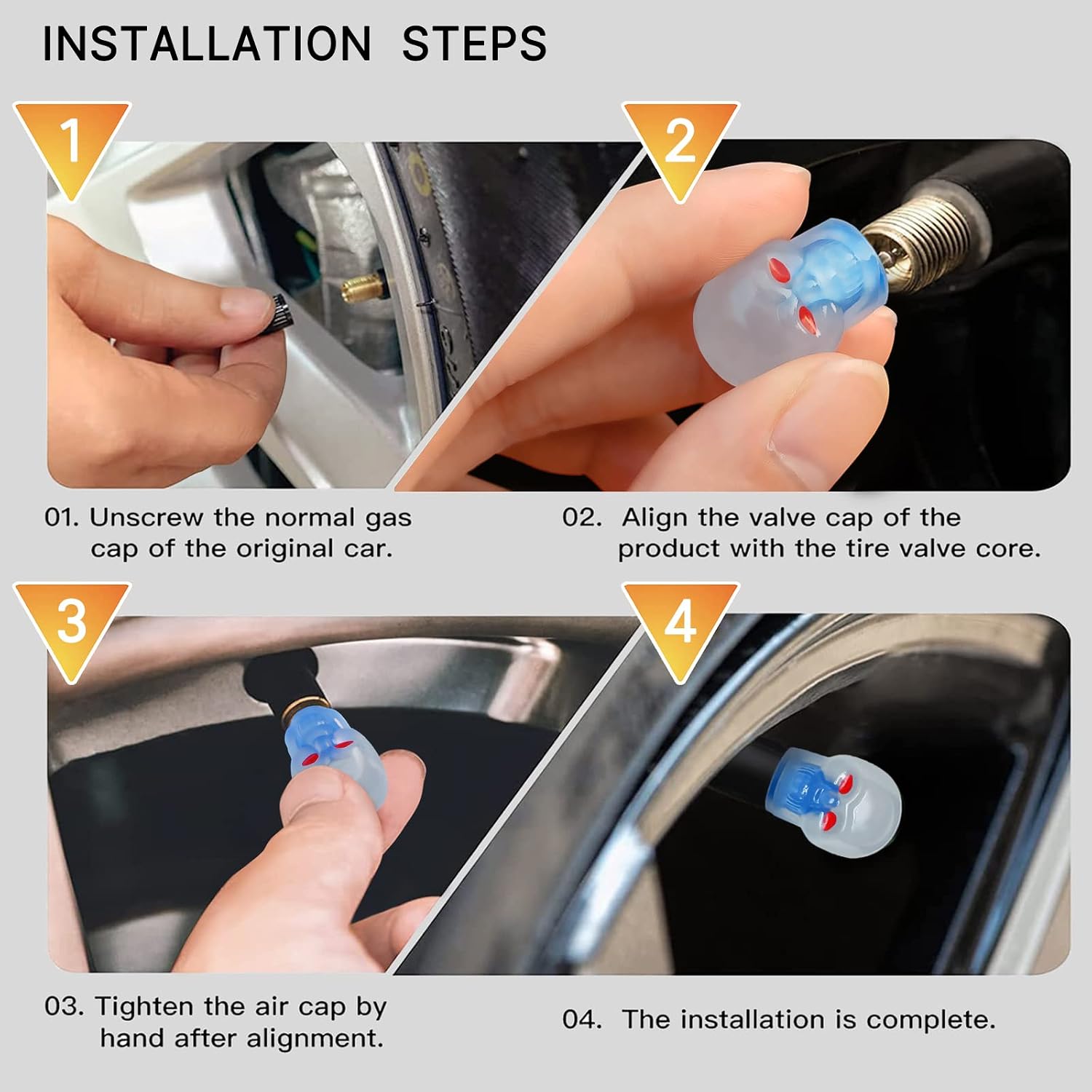 INSTALLATION STEPS

1

2

01. Unscrew the normal gas cap of the original car.

02. Align the valve cap of the product with the tire valve core.

3

4

03. Tighten the air cap by hand after alignment.

04. The installation is complete.