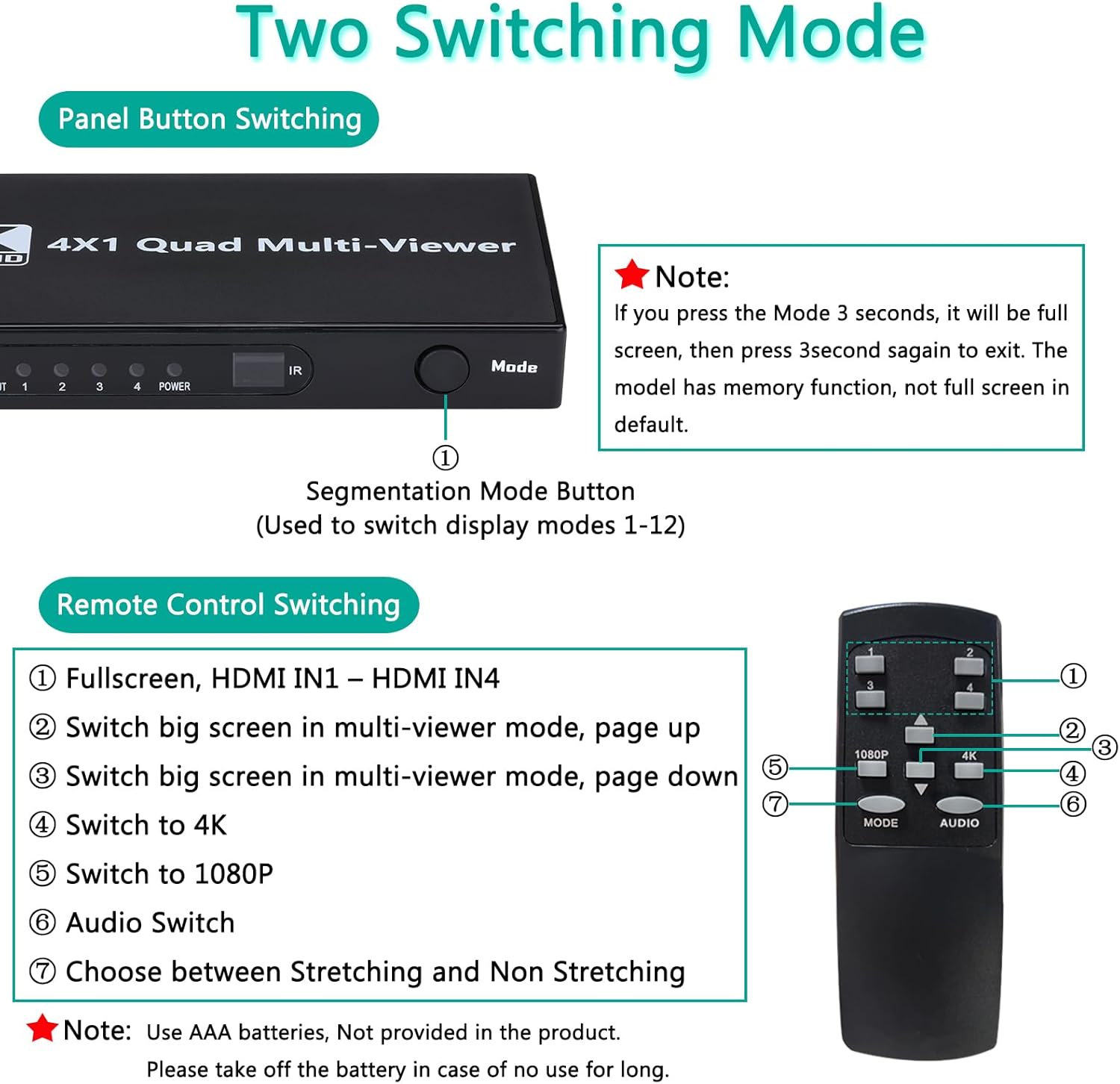 Two Switching Mode

Panel Button Switching

4X1 Quad Multi-Viewer

1 2 3 4 POWER IR Mode

①

Segmentation Mode Button
(Used to switch display modes 1-12)

Note:
If you press the Mode 3 seconds, it will be full screen, then press 3second sagain to exit. The model has memory function, not full screen in default.

Remote Control Switching

① Fullscreen, HDMI IN1 – HDMI IN4
② Switch big screen in multi-viewer mode, page up
③ Switch big screen in multi-viewer mode, page down
④ Switch to 4K
⑤ Switch to 1080P
⑥ Audio Switch
⑦ Choose between Stretching and Non Stretching

1 2 3 4 1080P 4K MODE AUDIO
① ② ③ ④ ⑤ ⑥ ⑦

Note: Use AAA batteries, Not provided in the product.
Please take off the battery in case of no use for long.