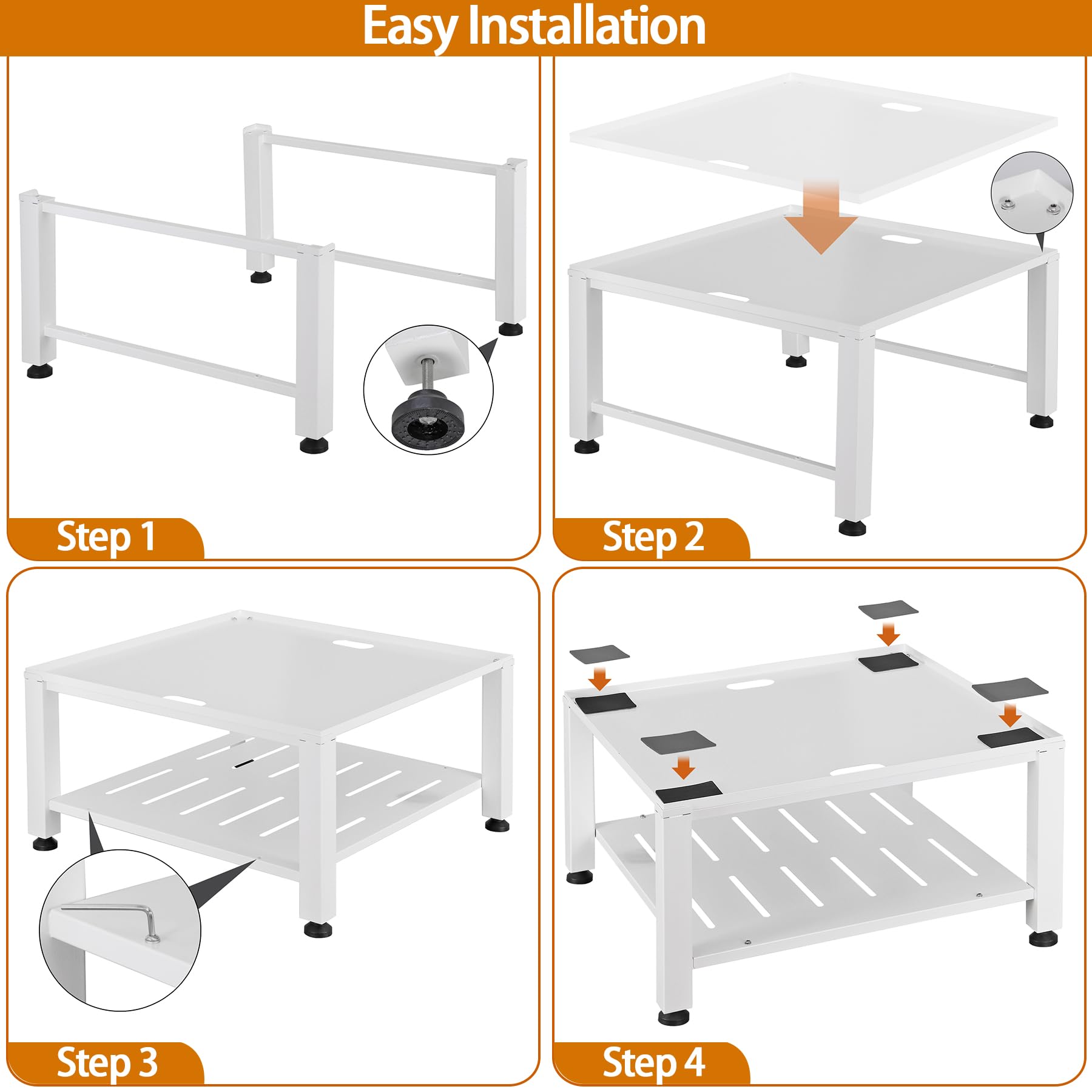 Easy Installation

Step 1

Step 2

Step 3

Step 4