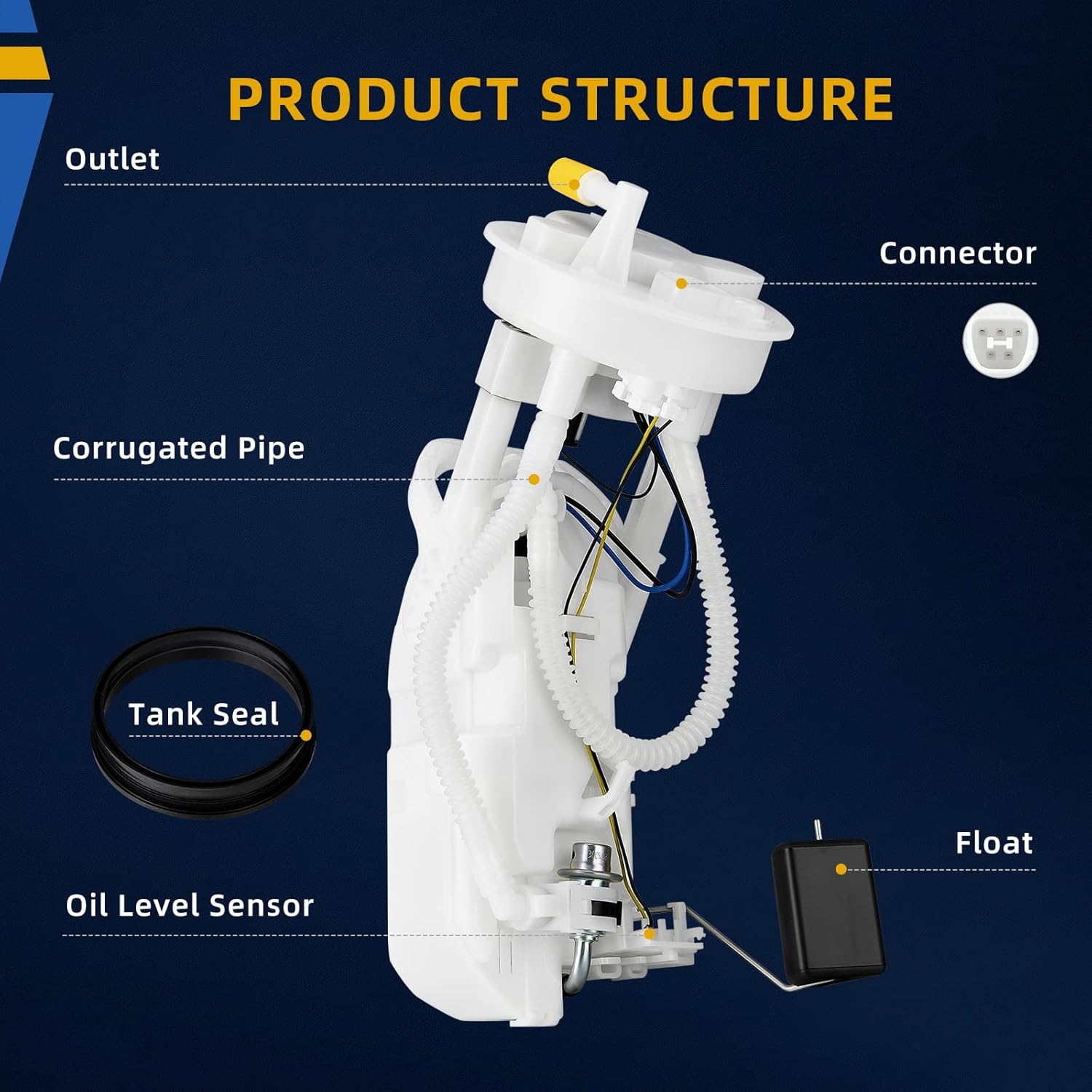 PRODUCT STRUCTURE

Outlet

Connector

Corrugated Pipe

Tank Seal

Float

Oil Level Sensor