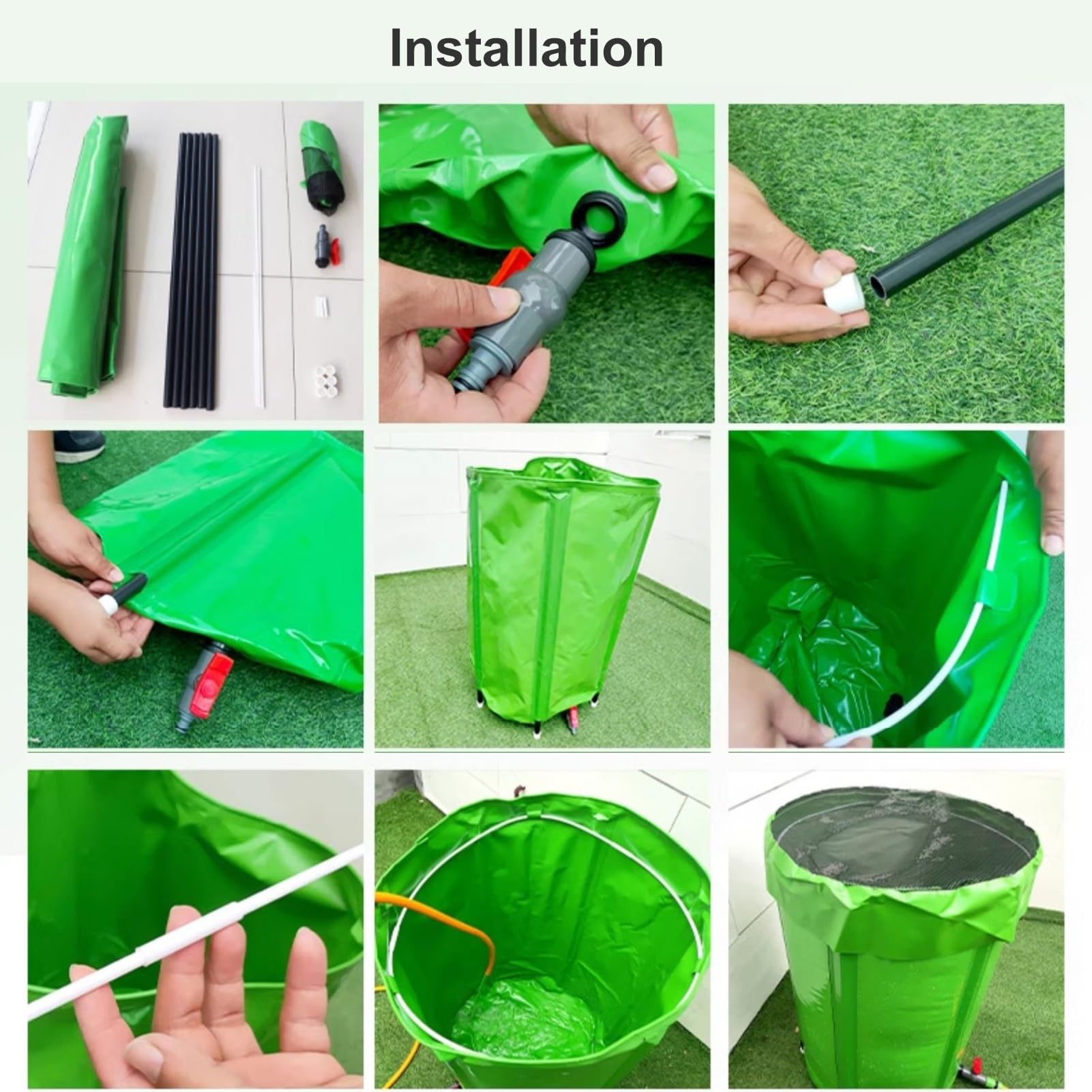 Installation