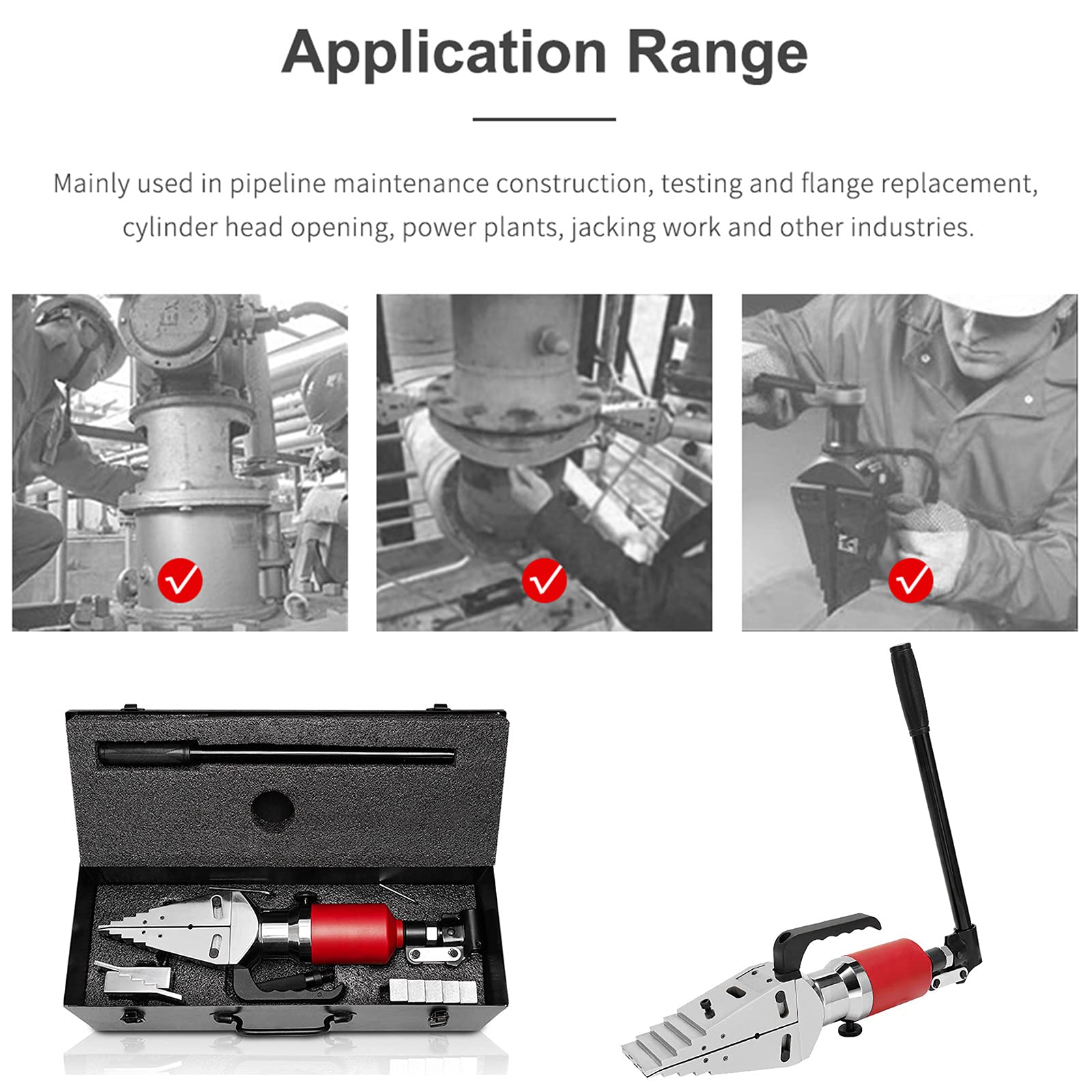 Application Range

Mainly used in pipeline maintenance construction, testing and flange replacement, cylinder head opening, power plants, jacking work and other industries.