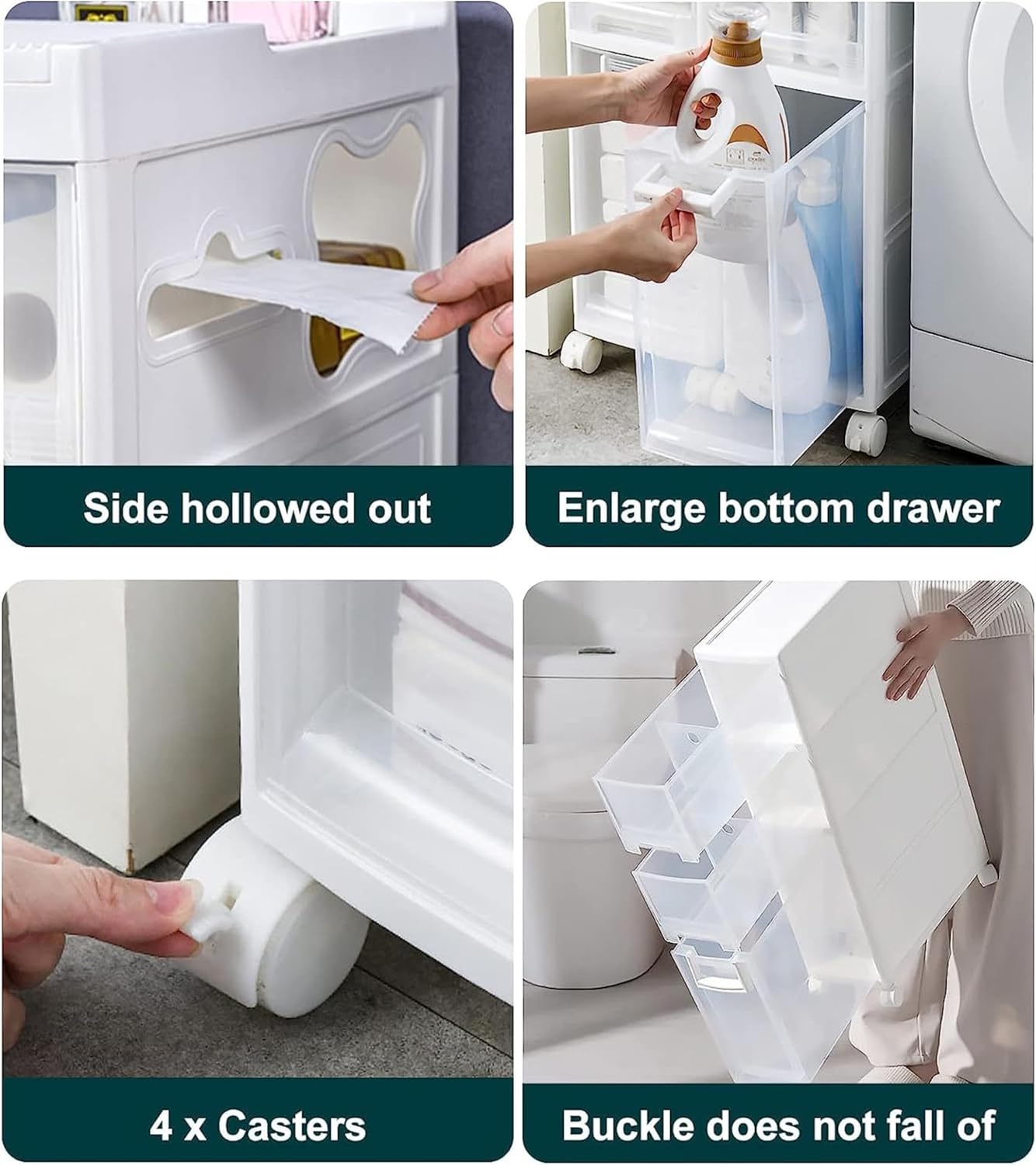 Side hollowed out

Enlarge bottom drawer

4 x Casters

Buckle does not fall of