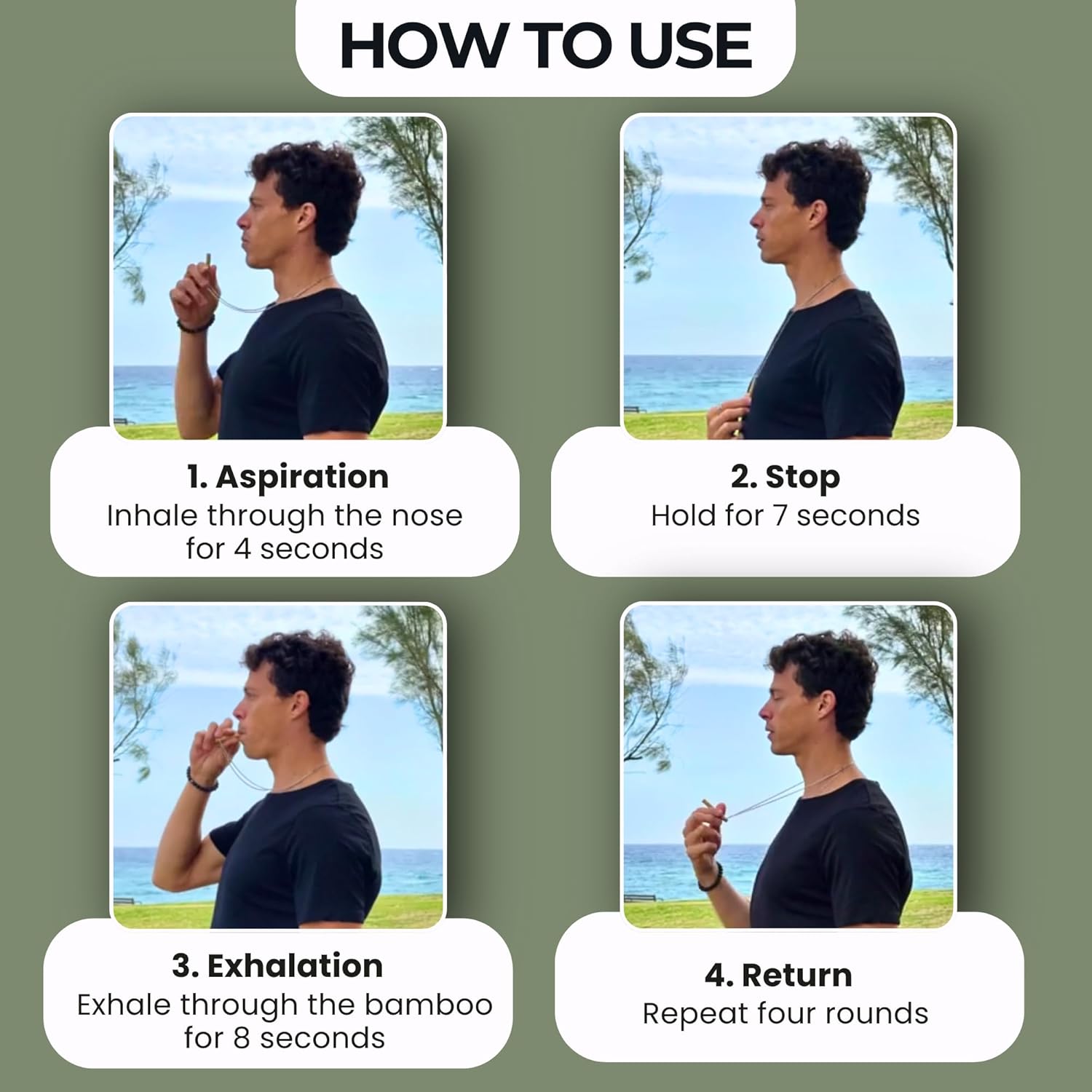 HOW TO USE

1. Aspiration
Inhale through the nose for 4 seconds

2. Stop
Hold for 7 seconds

3. Exhalation
Exhale through the bamboo for 8 seconds

4. Return
Repeat four rounds