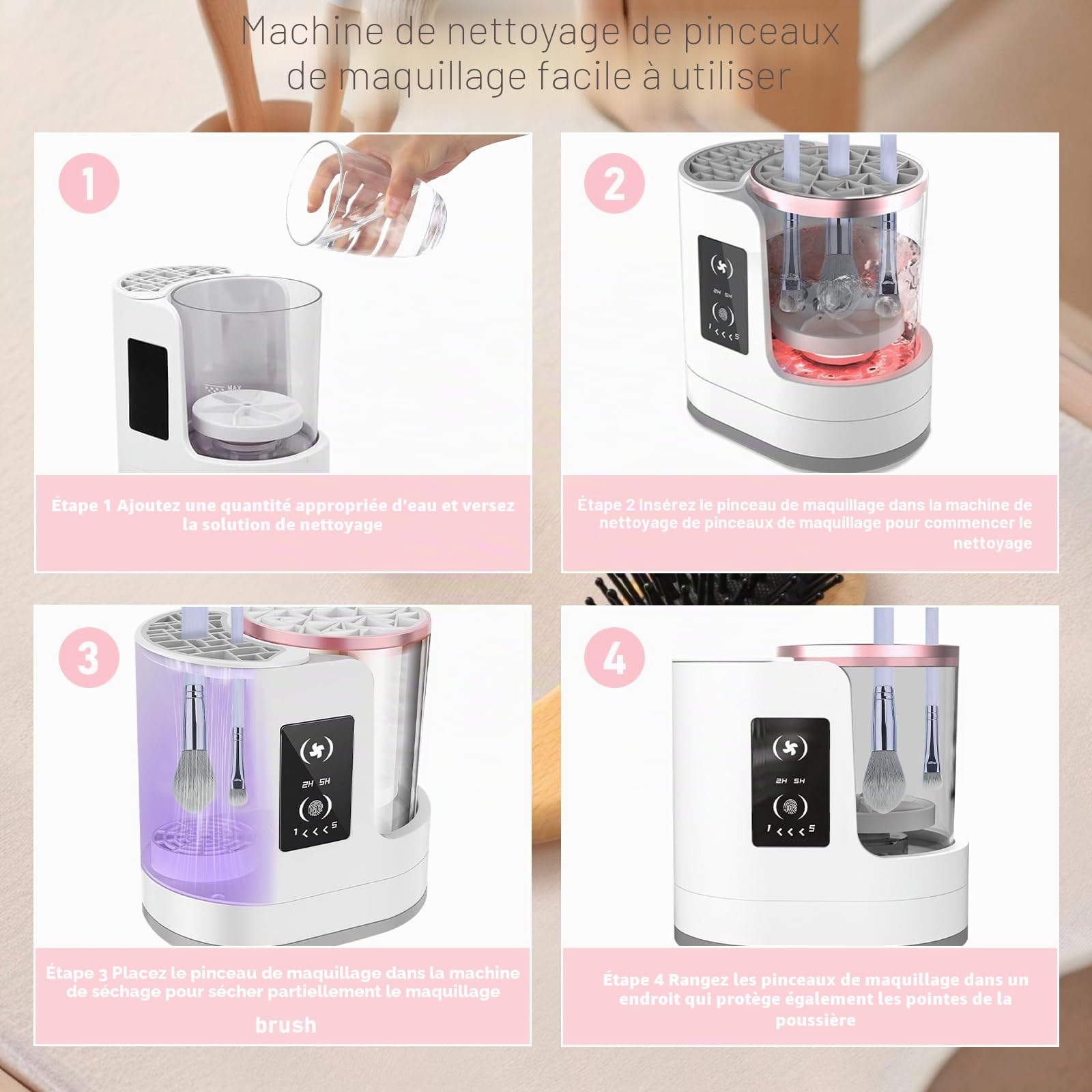 Machine de nettoyage de pinceaux de maquillage facile à utiliser

1

MAX

Étape 1 Ajoutez une quantité appropriée d'eau et versez la solution de nettoyage

2

2H 5H

1 < < < 5

Étape 2 Insérez le pinceau de maquillage dans la machine de nettoyage de pinceaux de maquillage pour commencer le nettoyage

3

2H 5H

1 < < < 5

Étape 3 Placez le pinceau de maquillage dans la machine de séchage pour sécher partiellement le maquillage

brush

4

2H 5H

1 < < < 5

Étape 4 Rangez les pinceaux de maquillage dans un endroit qui protège également les pointes de la poussière