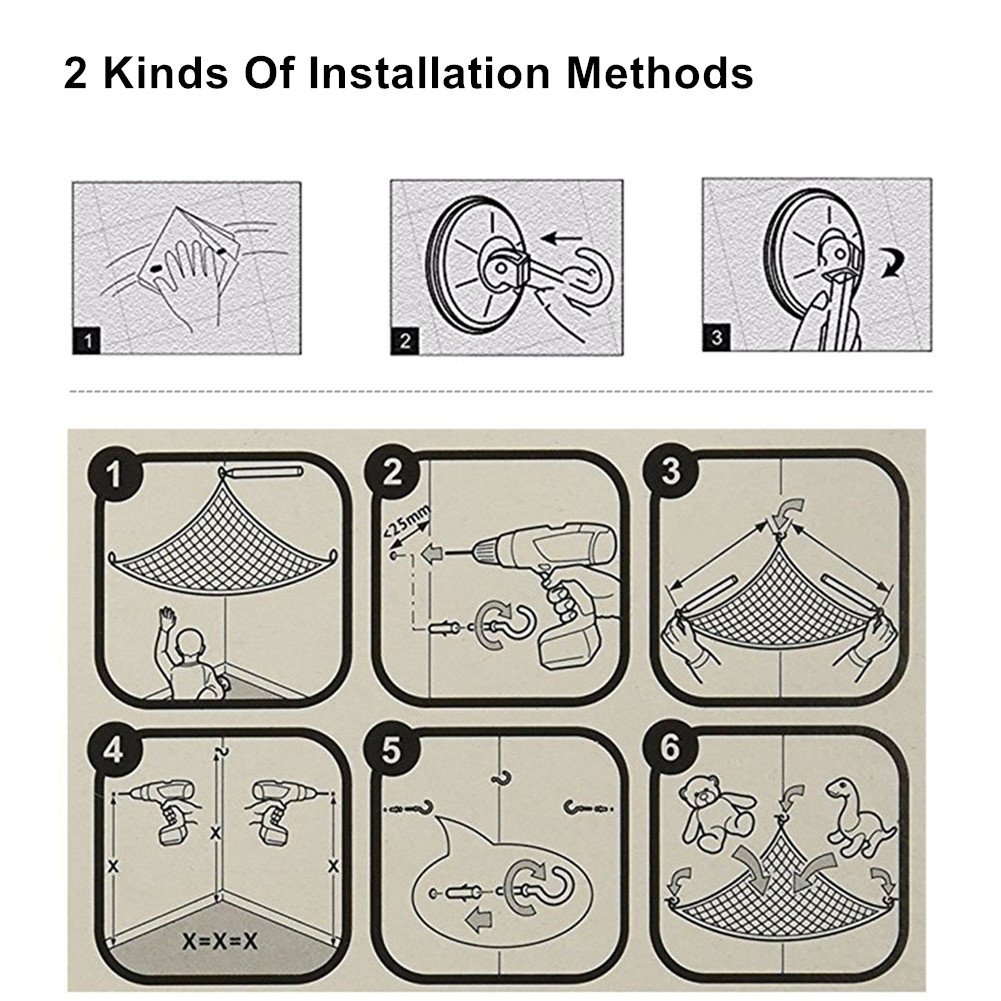 2 Kinds Of Installation Methods

1

2

3

1

2

<25mm

3

4

X

X

X

X=X=X

5

6