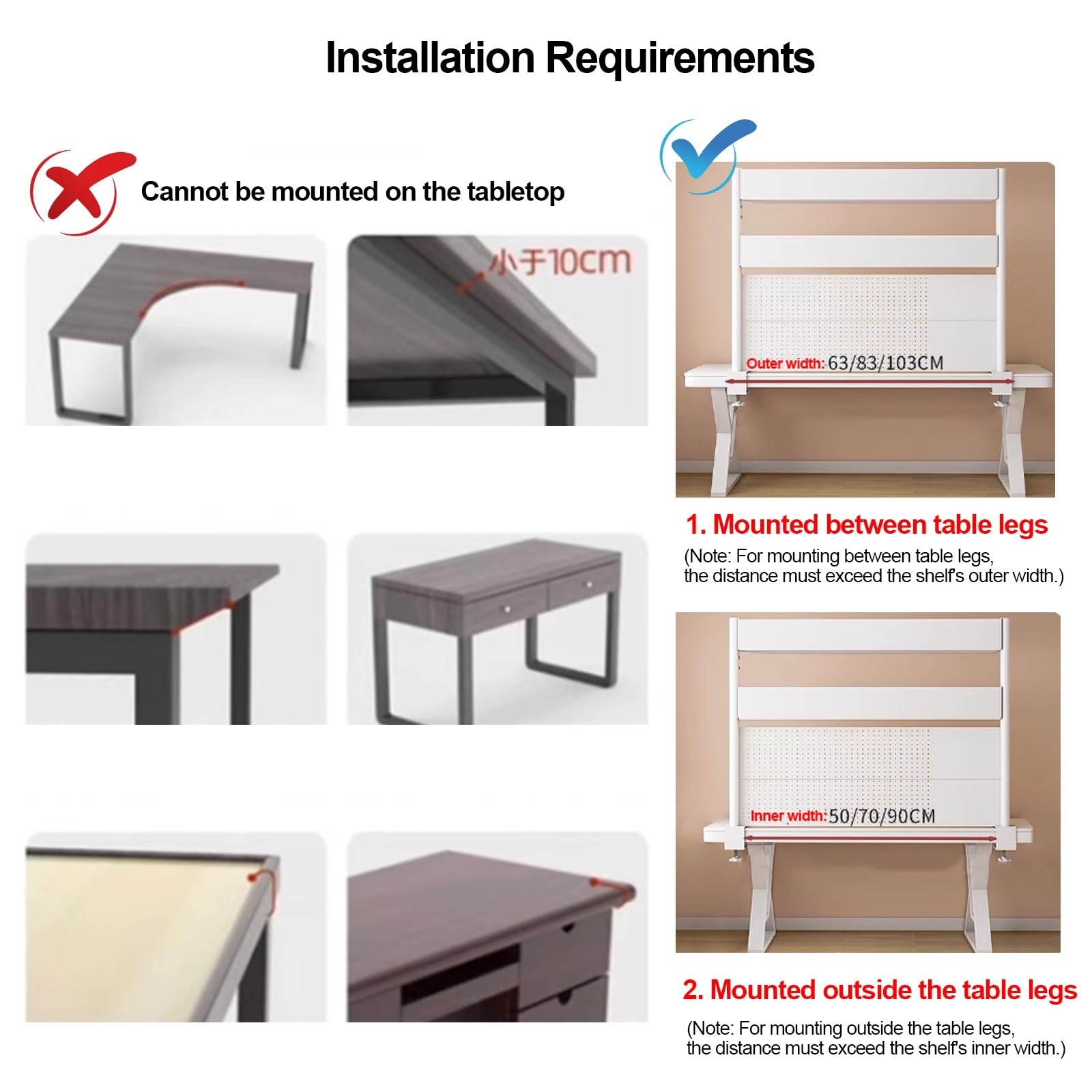 Installation Requirements

Cannot be mounted on the tabletop

小于10cm

Outer width: 63/83/103CM

1. Mounted between table legs

(Note: For mounting between table legs, the distance must exceed the shelf's outer width.)

Inner width: 50/70/90CM

2. Mounted outside the table legs

(Note: For mounting outside the table legs, the distance must exceed the shelf's inner width.)