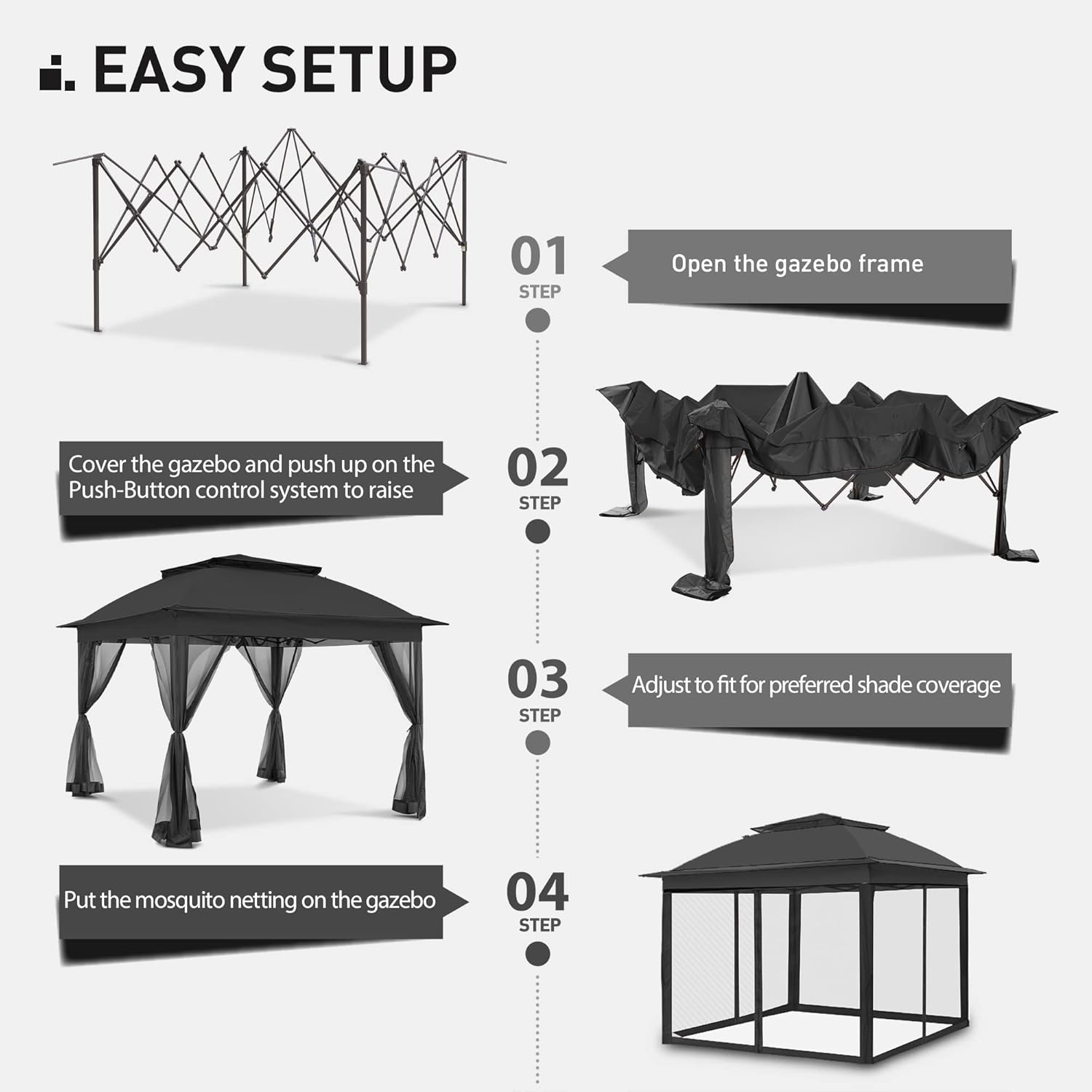 EASY SETUP

01
STEP

Open the gazebo frame

Cover the gazebo and push up on the Push-Button control system to raise

02
STEP

03
STEP

Adjust to fit for preferred shade coverage

Put the mosquito netting on the gazebo

04
STEP