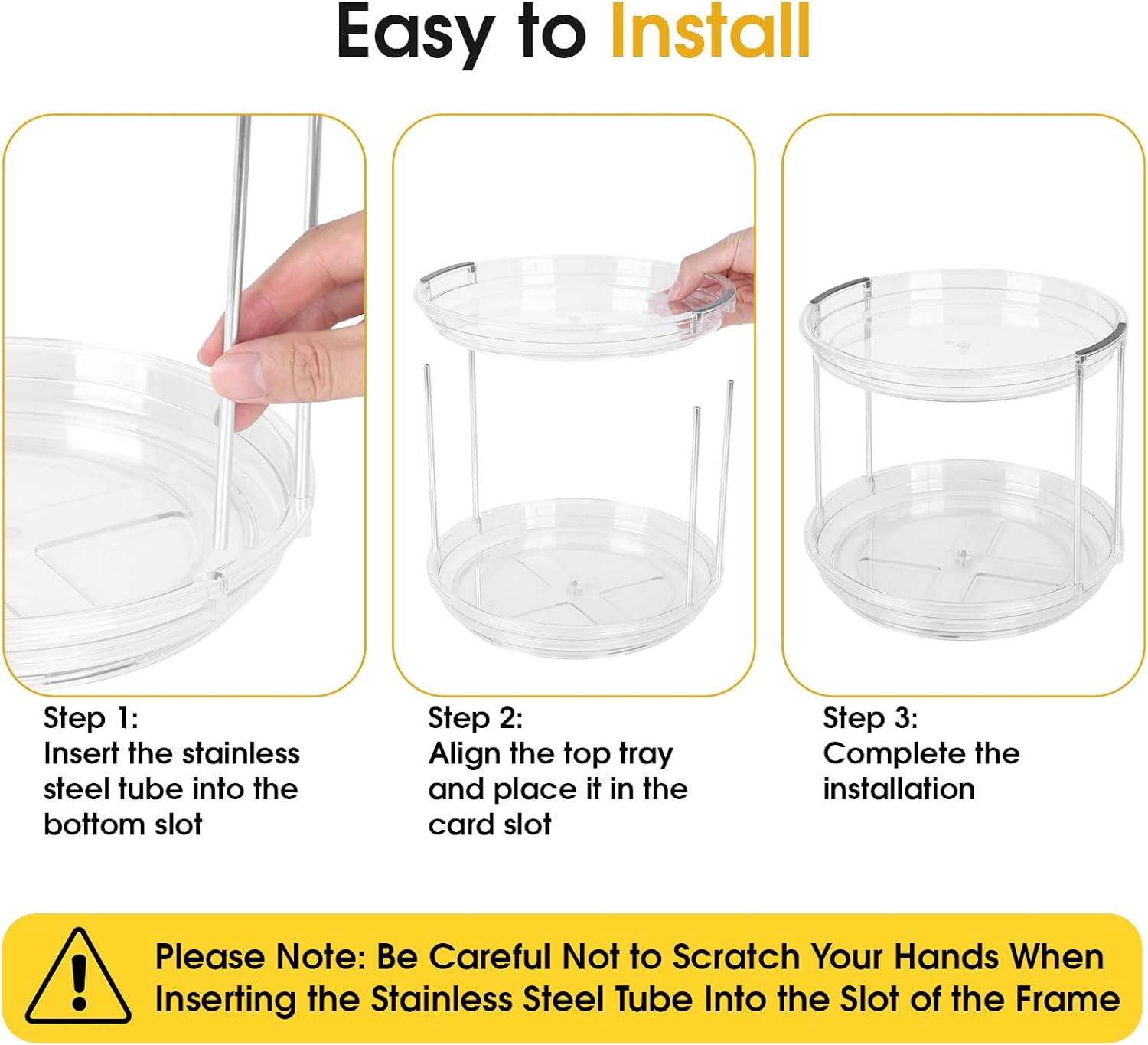 Easy to Install

Step 1:
Insert the stainless steel tube into the bottom slot

Step 2:
Align the top tray and place it in the card slot

Step 3:
Complete the installation

Please Note: Be Careful Not to Scratch Your Hands When Inserting the Stainless Steel Tube Into the Slot of the Frame