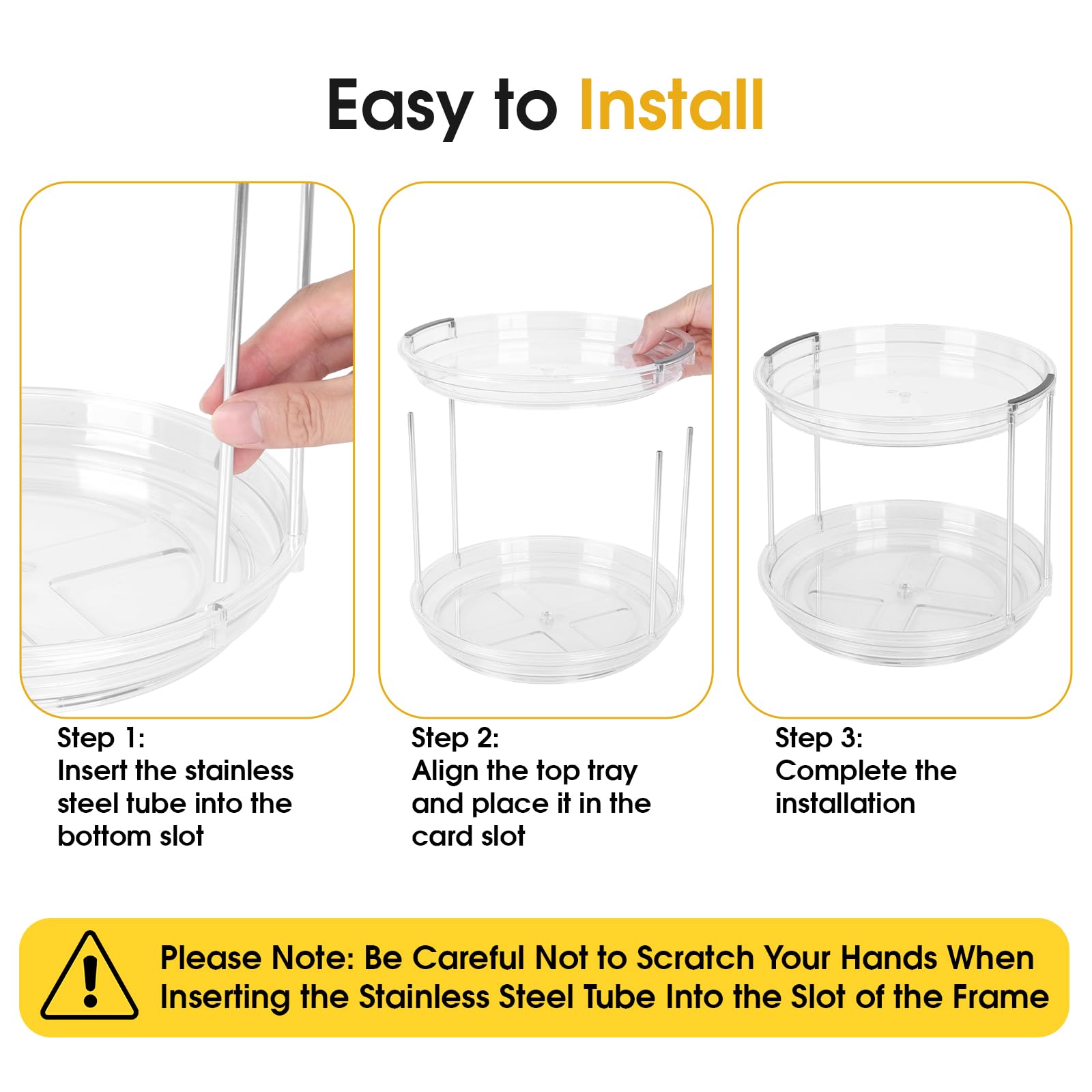 Easy to Install

Step 1:
Insert the stainless steel tube into the bottom slot

Step 2:
Align the top tray and place it in the card slot

Step 3:
Complete the installation

Please Note: Be Careful Not to Scratch Your Hands When Inserting the Stainless Steel Tube Into the Slot of the Frame