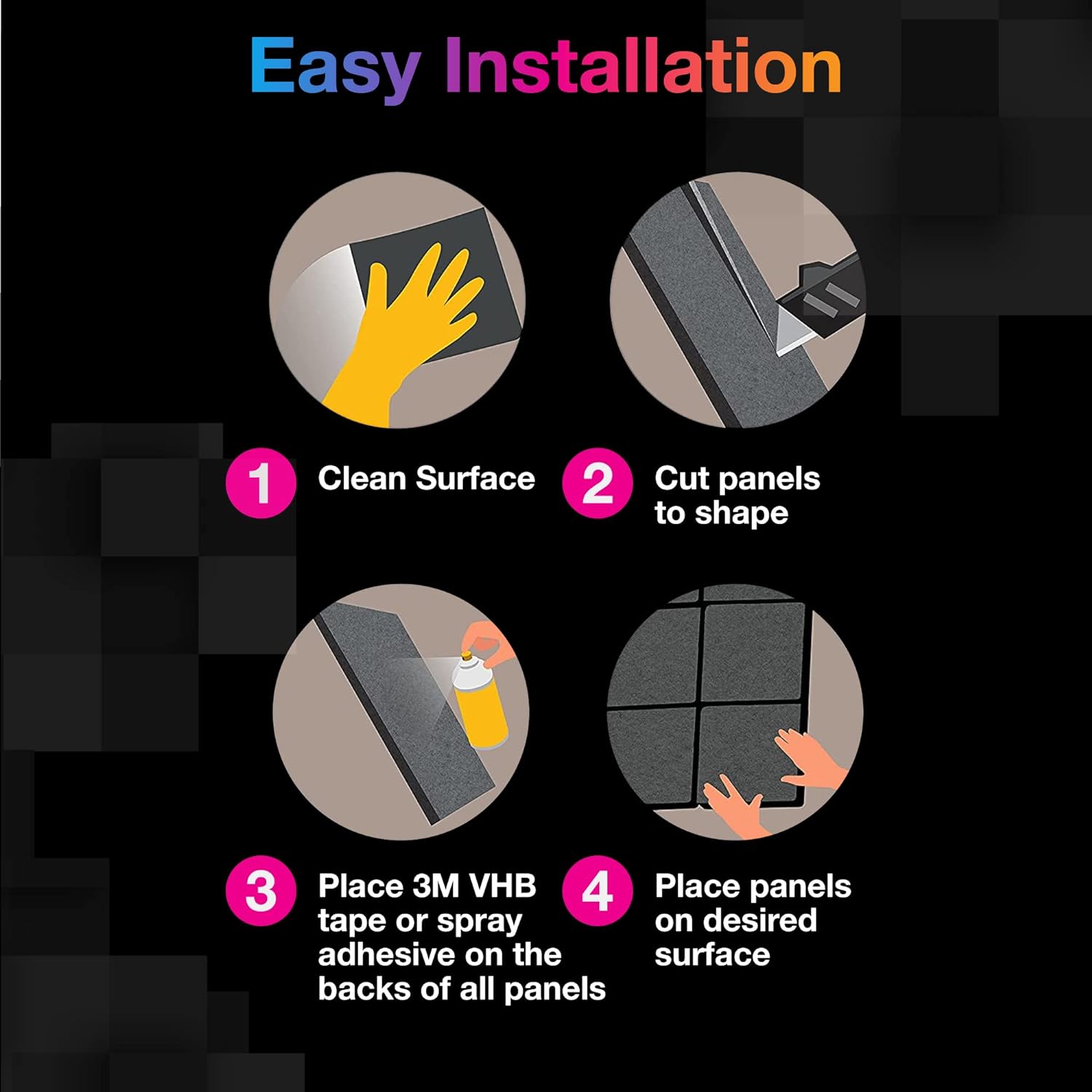 Easy Installation

1 Clean Surface

2 Cut panels to shape

3 Place 3M VHB tape or spray adhesive on the backs of all panels

4 Place panels on desired surface