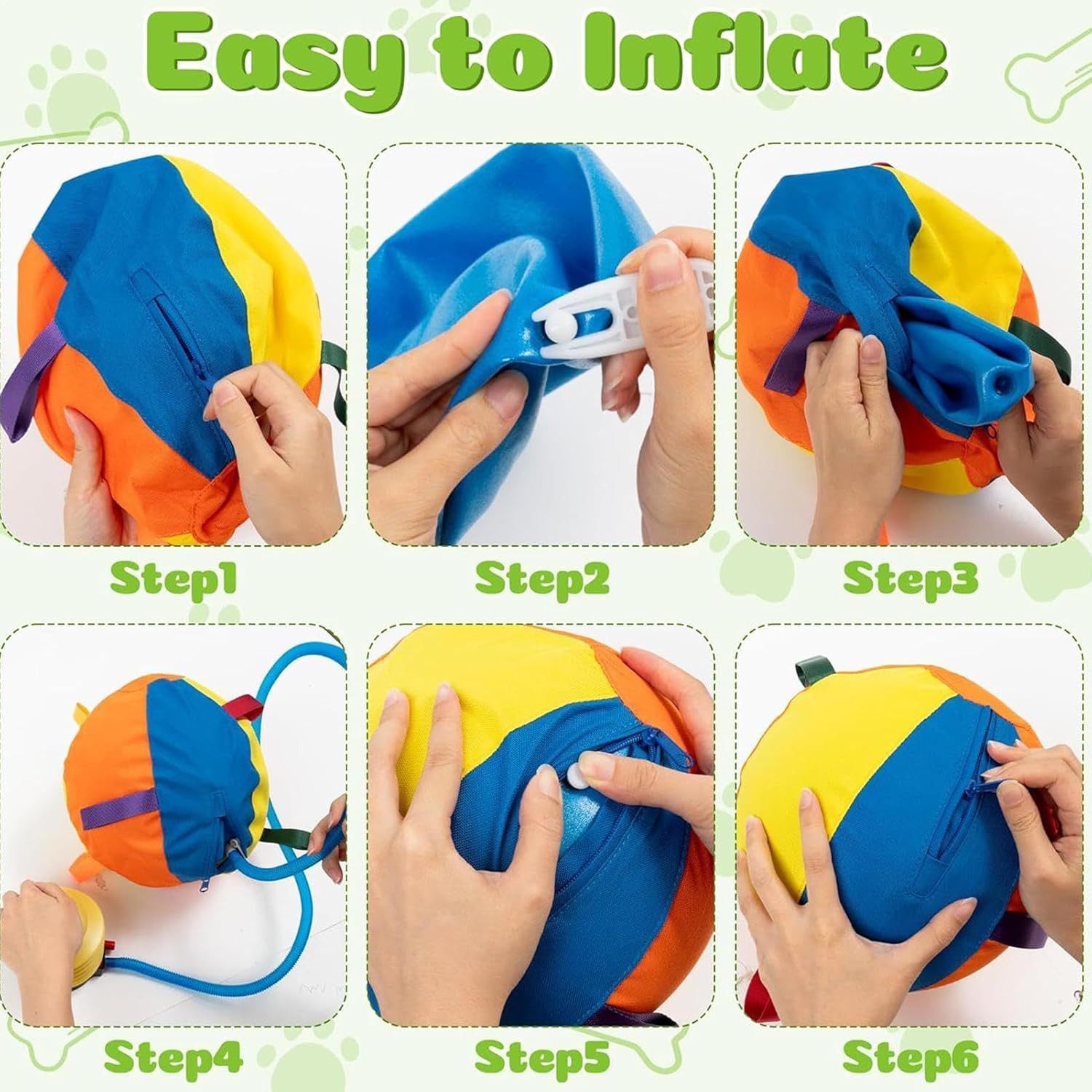 Easy to Inflate

Step1

Step2

Step3

Step4

Step5

Step6